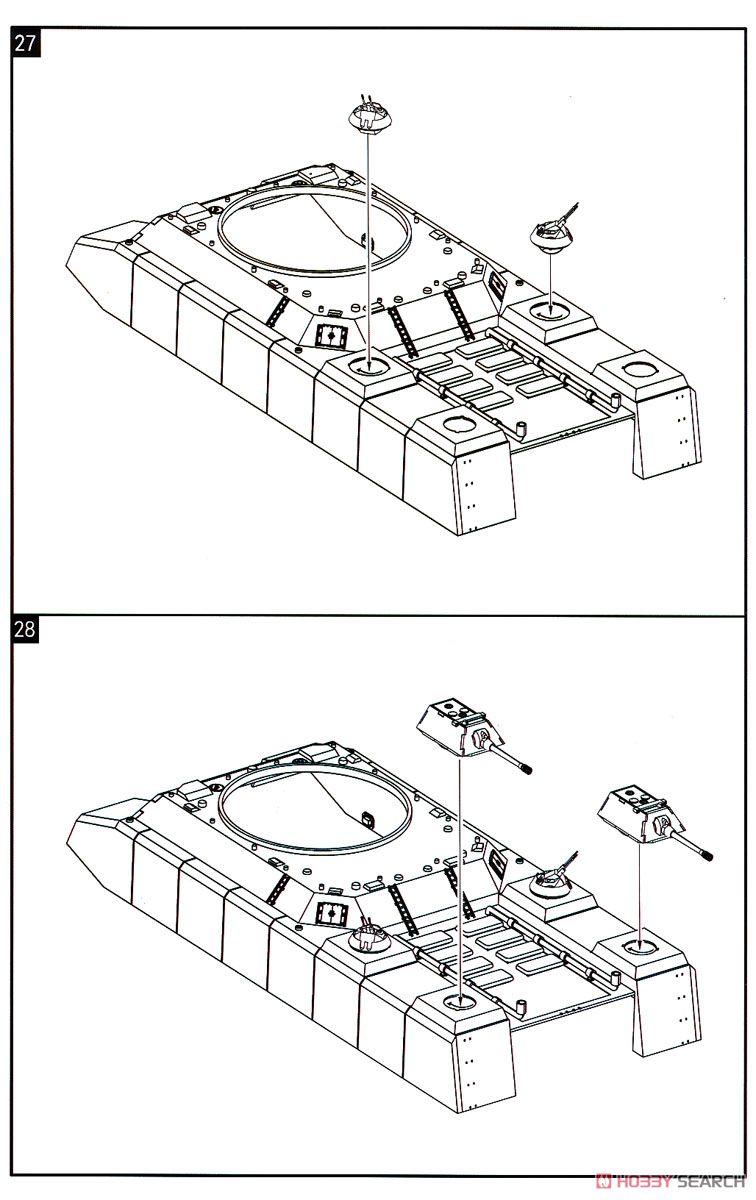 27

28

HOBBY SEARCH