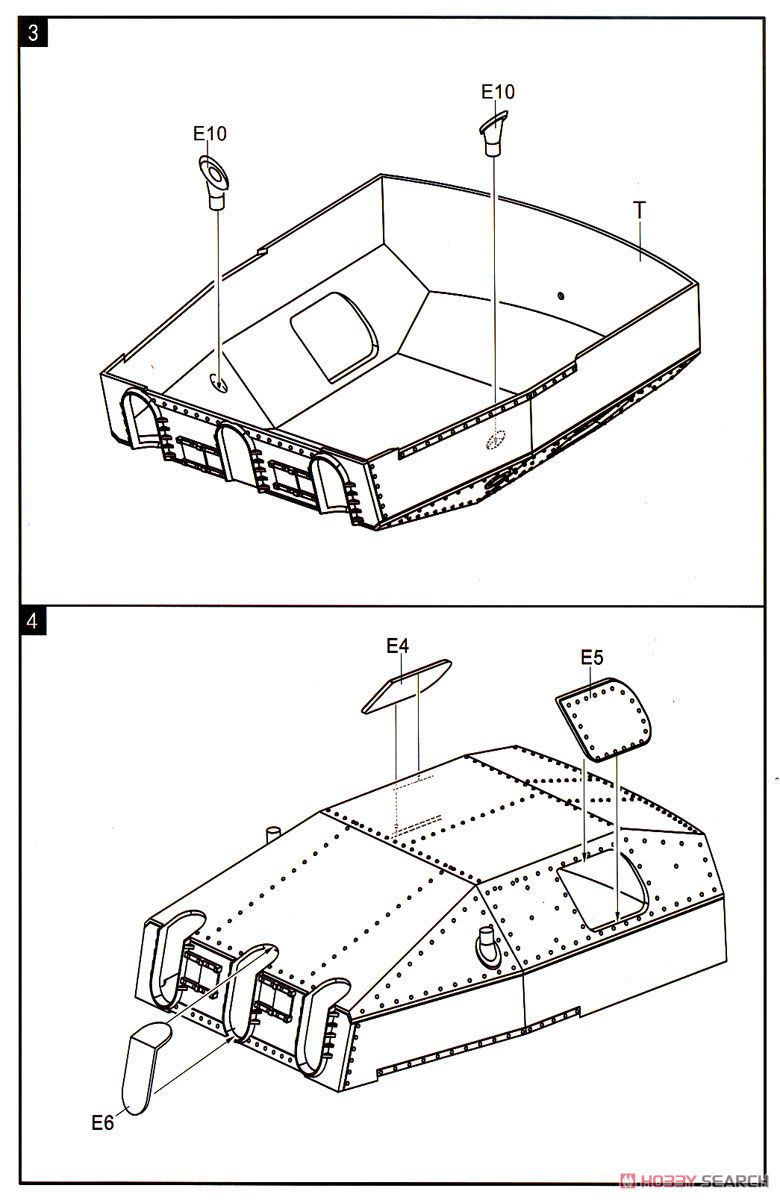 3

E10

E10

T

4

E4

E5

E6

HOBBY SEARCH