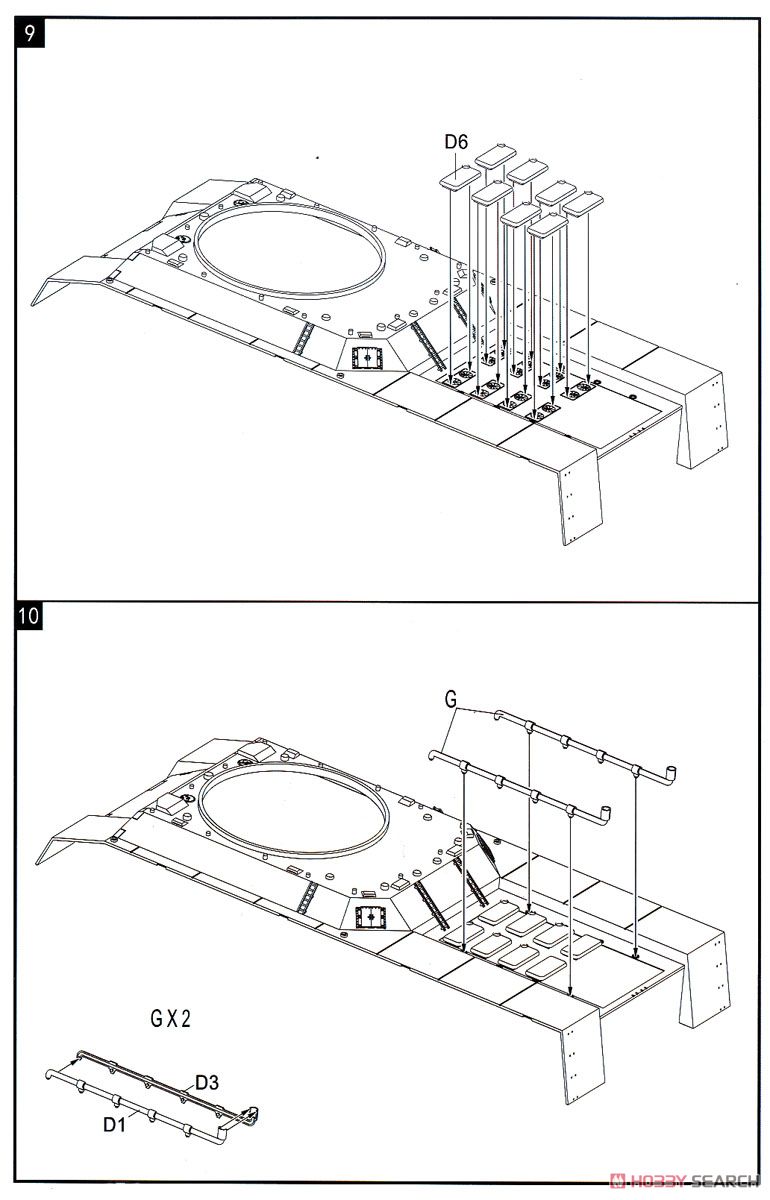 9

D6

10

G

G X 2

D3

D1

HOBBY SEARCH