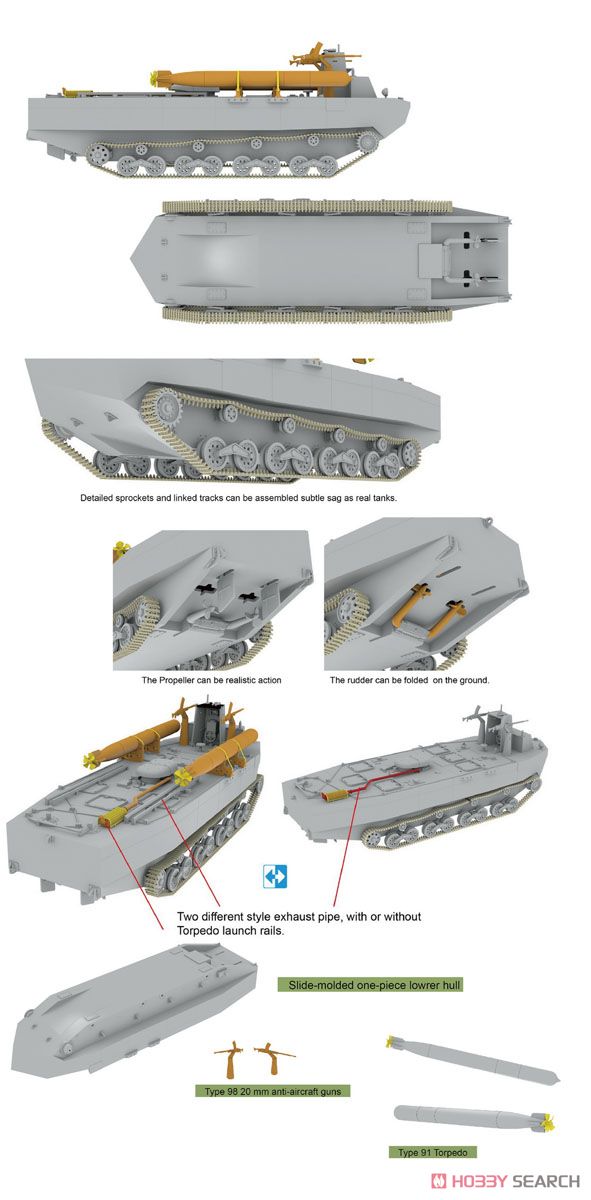 Detailed sprockets and linked tracks can be assembled subtle sag as real tanks.

The Propeller can be realistic action

The rudder can be folded on the ground.

Two different style exhaust pipe, with or without Torpedo launch rails.

Slide-molded one-piece lowrer hull

Type 98 20 mm anti-aircraft guns

Type 91 Torpedo

HOBBY SEARCH