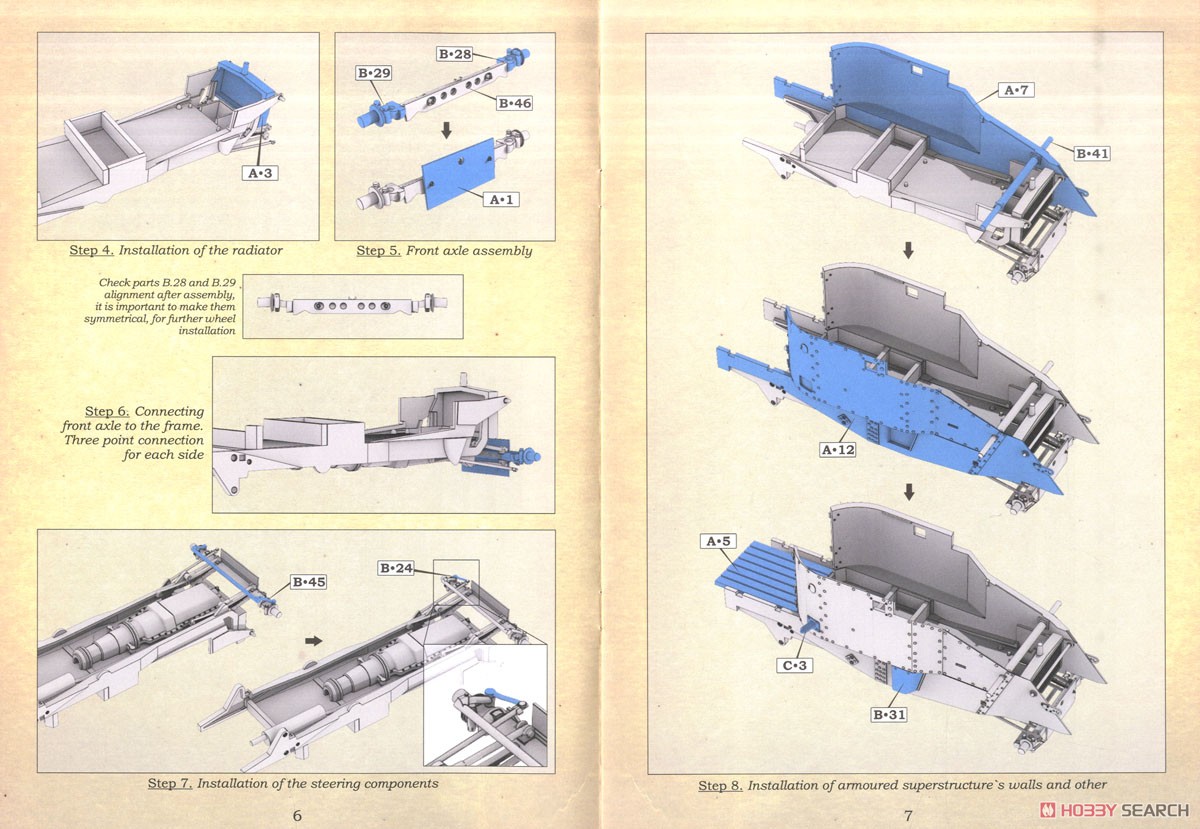 A•3

Step 4. Installation of the radiator

B•28
B•29
B•46
A•1

Step 5. Front axle assembly

Check parts B.28 and B.29 alignment after assembly, it is important to make them symmetrical, for further wheel installation

Step 6. Connecting front axle to the frame. Three point connection for each side

B•45
B•24

Step 7. Installation of the steering components

6

A•7
B•41

A•12

A•5
C•3
B•31

Step 8. Installation of armoured superstructure`s walls and other

7

HOBBY SEARCH