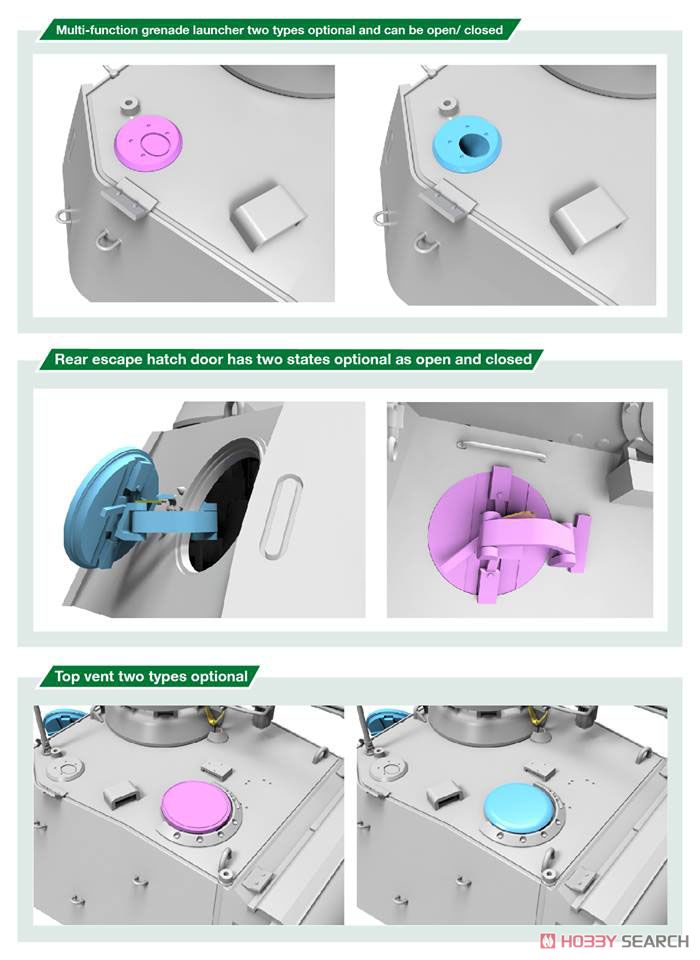 Multi-function grenade launcher two types optional and can be open/ closed

Rear escape hatch door has two states optional as open and closed

Top vent two types optional

HOBBY SEARCH