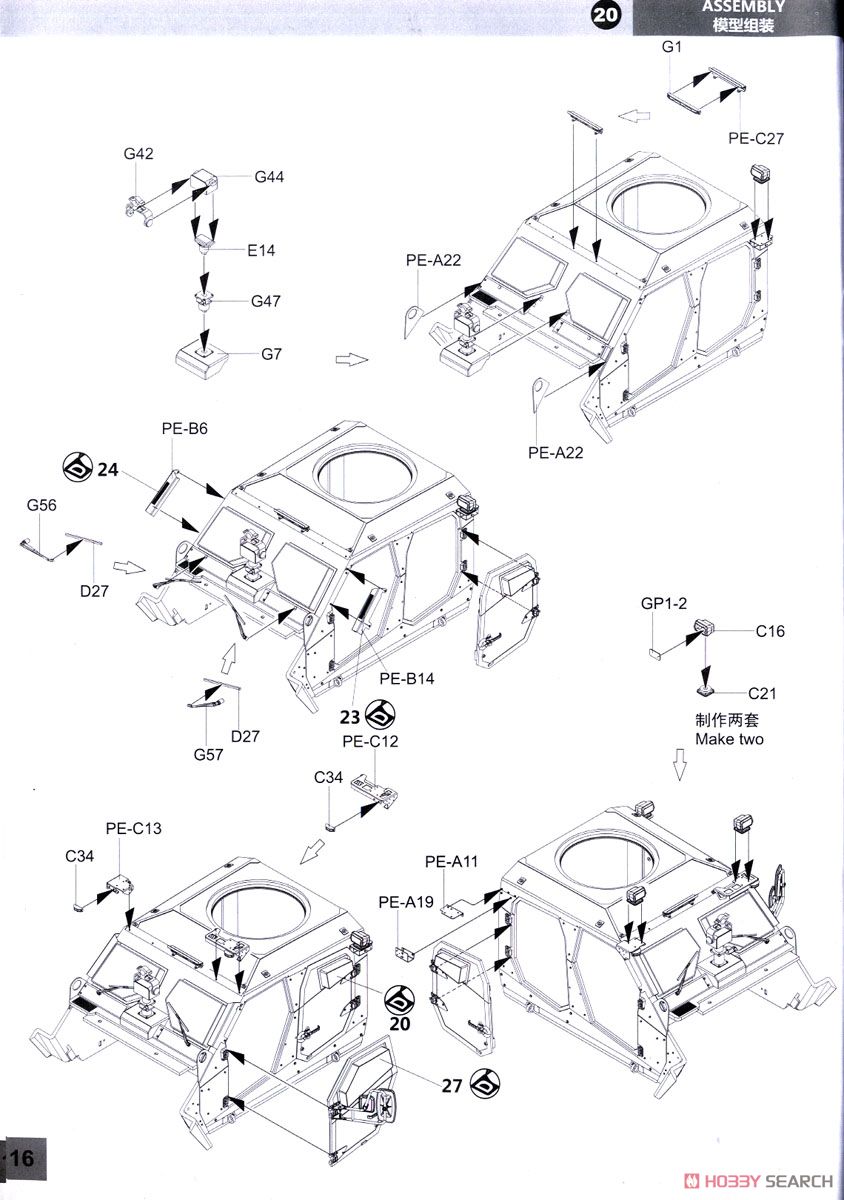 20 ASSEMBLY
模型组装

G1
PE-C27
G42
G44
E14
G47
G7
PE-A22
PE-A22

PE-B6
24
G56
D27
PE-B14
23
G57
D27

GP1-2
C16
C21
制作两套
Make two

PE-C12
C34
PE-C13
C34
PE-A11
PE-A19
20
27

16

HOBBY SEARCH