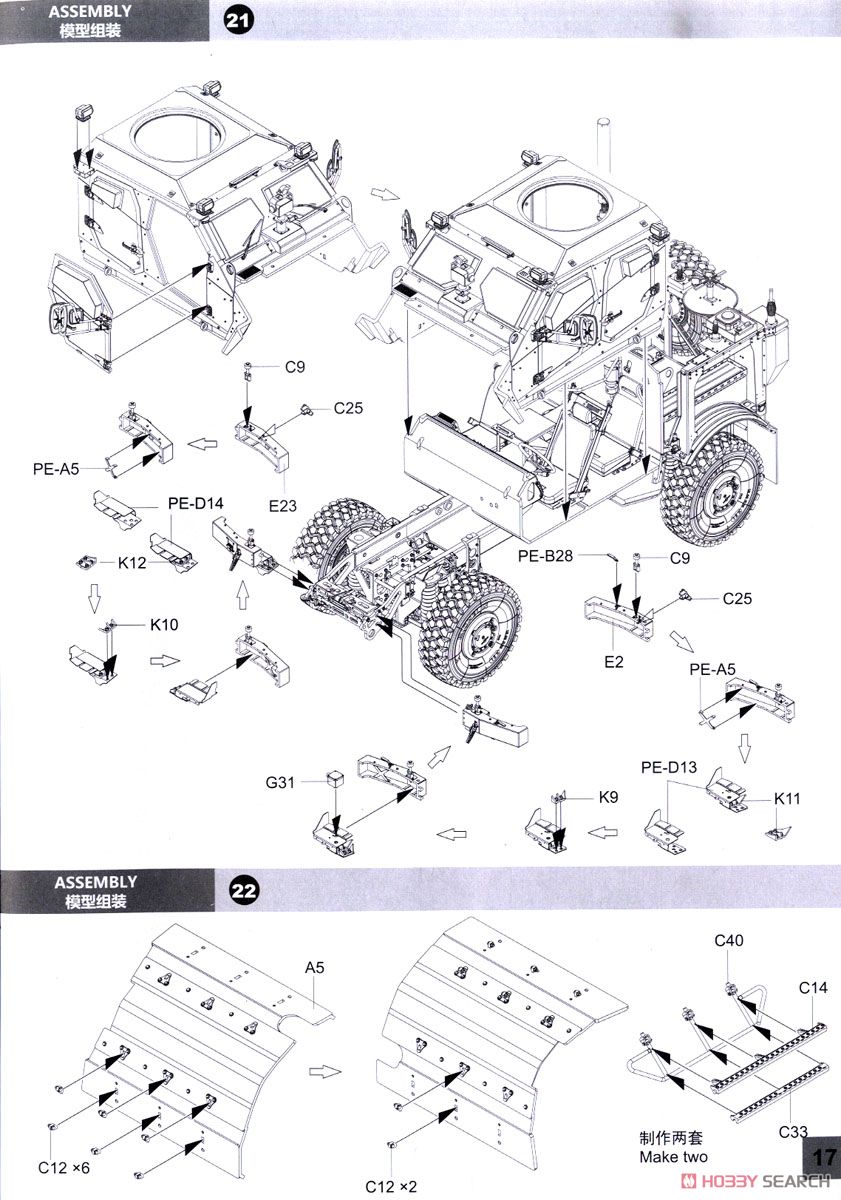 ASSEMBLY
模型组装
21

C9
C25
PE-A5
E23
PE-D14
K12
K10
PE-B28
C9
C25
E2
PE-A5
PE-D13
K11
K9
G31

ASSEMBLY
模型组装
22

A5
C12 ×6
C12 ×2
C40
C14
C33
制作两套
Make two
17
HOBBY SEARCH