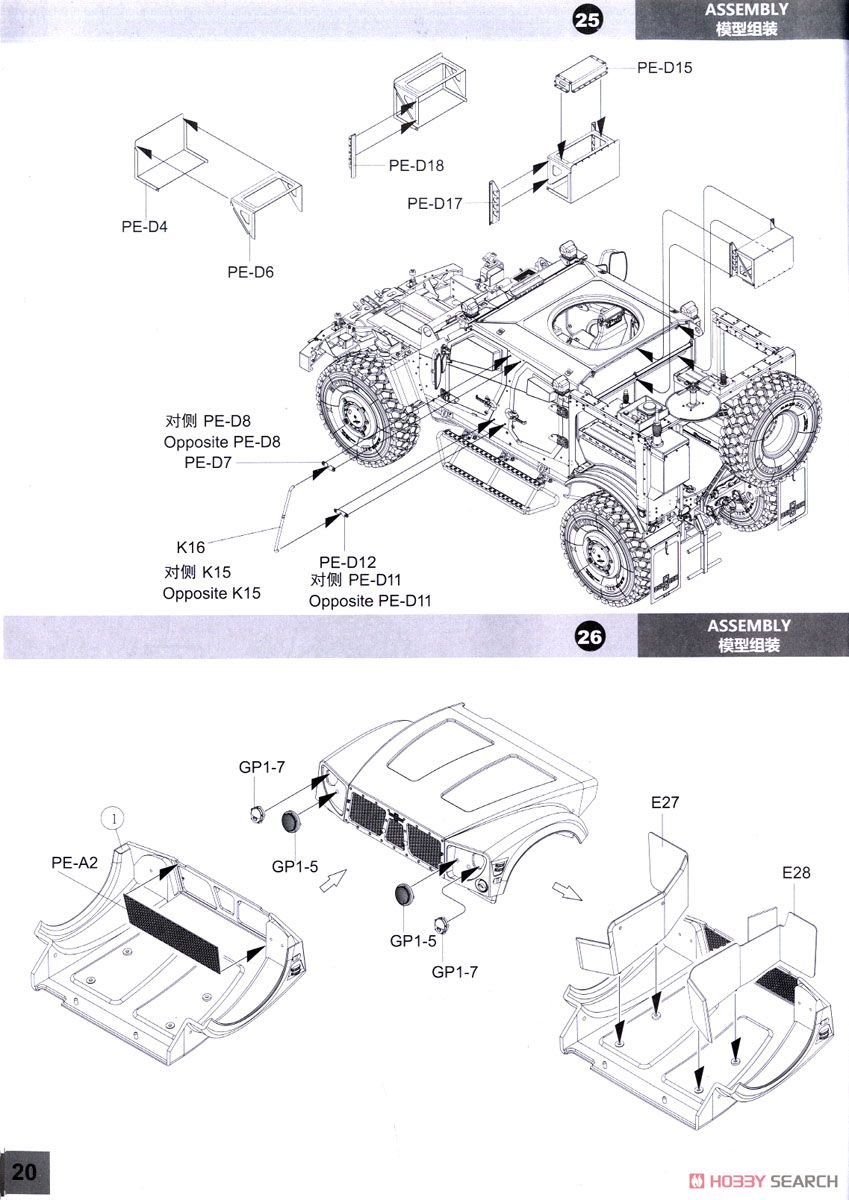 25
ASSEMBLY
模型组装

PE-D15
PE-D18
PE-D17
PE-D4
PE-D6

对侧 PE-D8
Opposite PE-D8
PE-D7
K16
对侧 K15
Opposite K15
PE-D12
对侧 PE-D11
Opposite PE-D11

26
ASSEMBLY
模型组装

GP1-7
GP1-5
1
PE-A2
GP1-5
GP1-7
E27
E28

20
HOBBY SEARCH