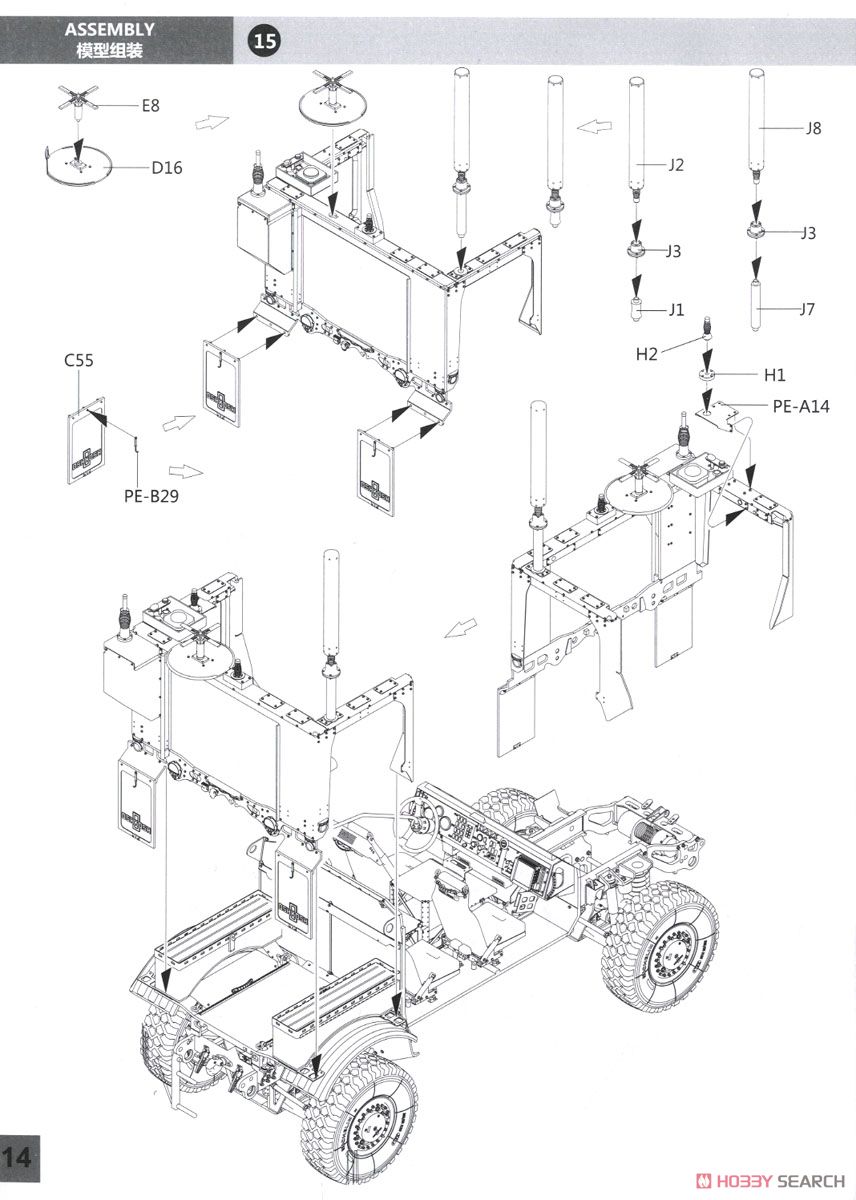 ASSEMBLY
模型组装
15

E8
D16
J2
J8
J3
J3
J1
J7
H2
H1
PE-A14
C55
PE-B29

14
HOBBY SEARCH