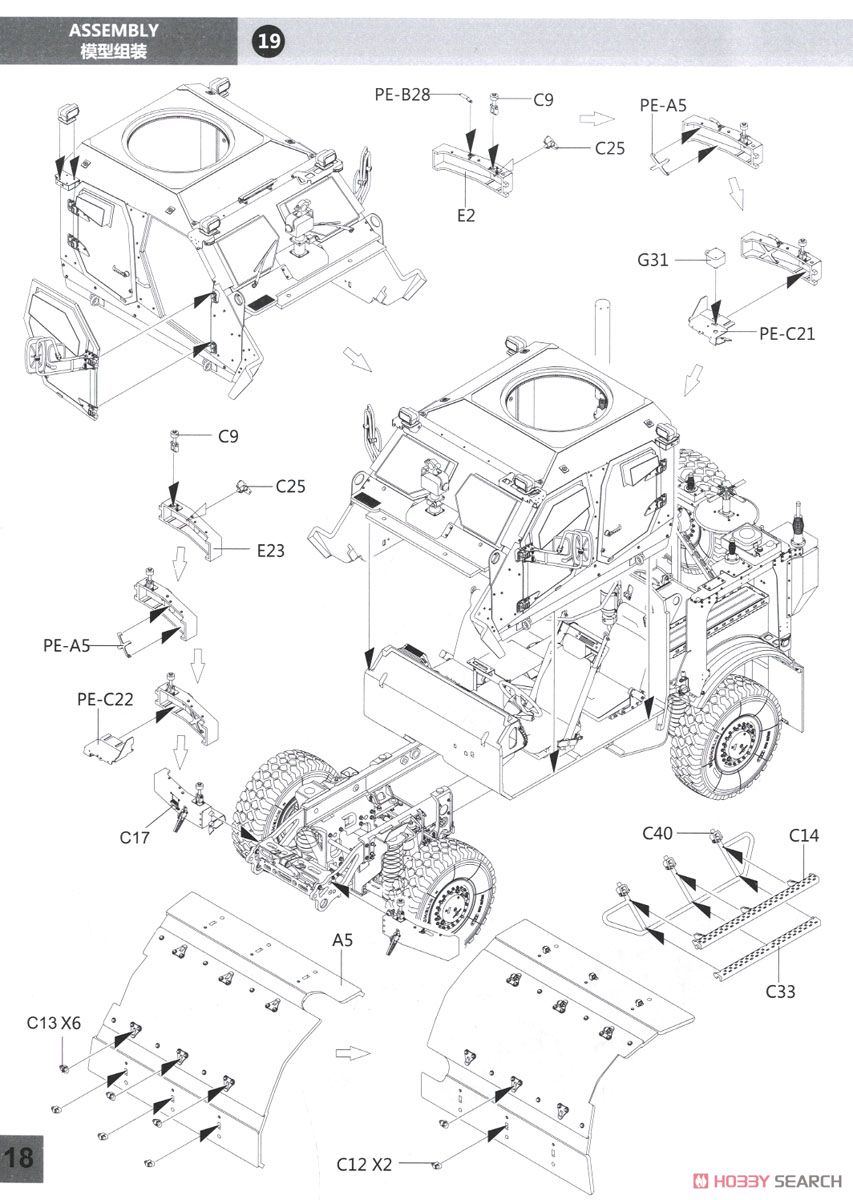 ASSEMBLY
模型组装

19

PE-B28
C9
C25
E2
PE-A5
G31
PE-C21
C9
C25
E23
PE-A5
PE-C22
C17
C40
C14
C33
A5
C13 X6
C12 X2

18

HOBBY SEARCH