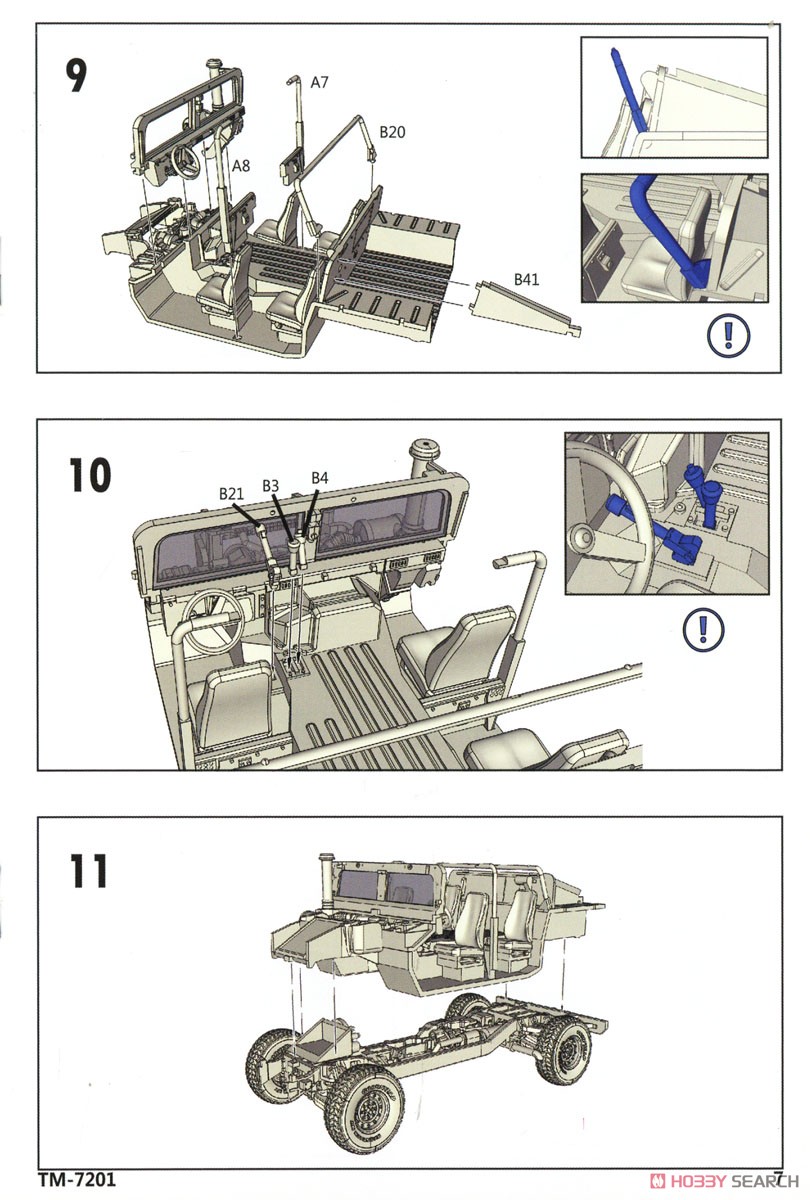 9

A7

B20

A8

B41

!

10

B21 B3 B4

!

11

TM-7201

HOBBY SEARCH

7