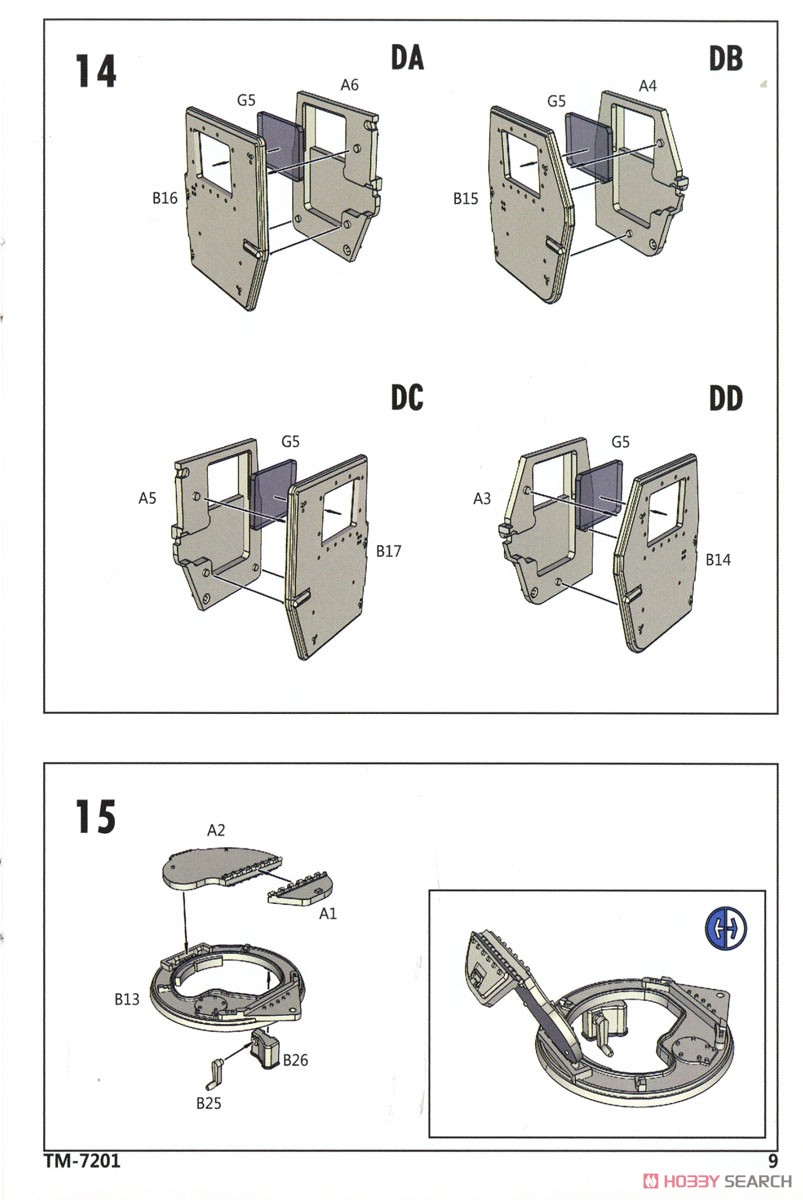 14

DA

G5 A6

B16

DB

G5 A4

B15

DC

G5

A5

B17

DD

G5

A3

B14

15

A2

A1

B13

B26

B25

TM-7201

9

HOBBY SEARCH