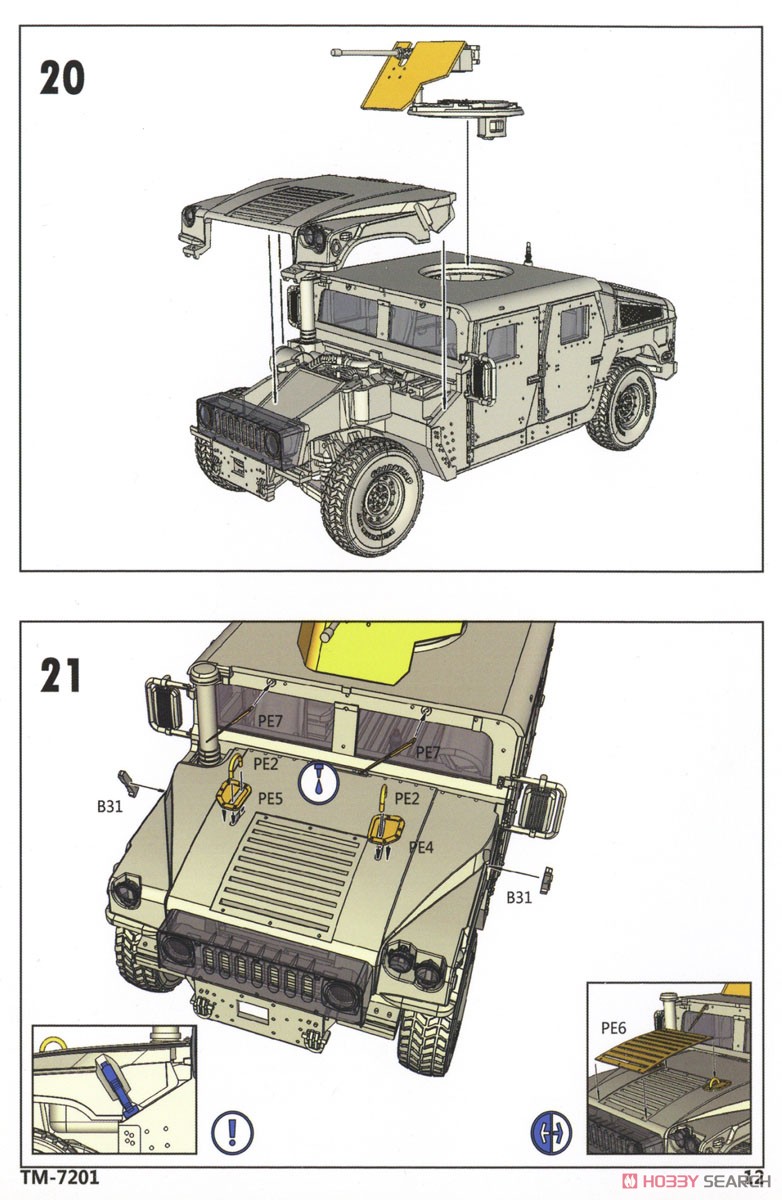 20

21

PE7

PE7

PE2

PE5

PE2

PE4

B31

B31

PE6

TM-7201

12

HOBBY SEARCH