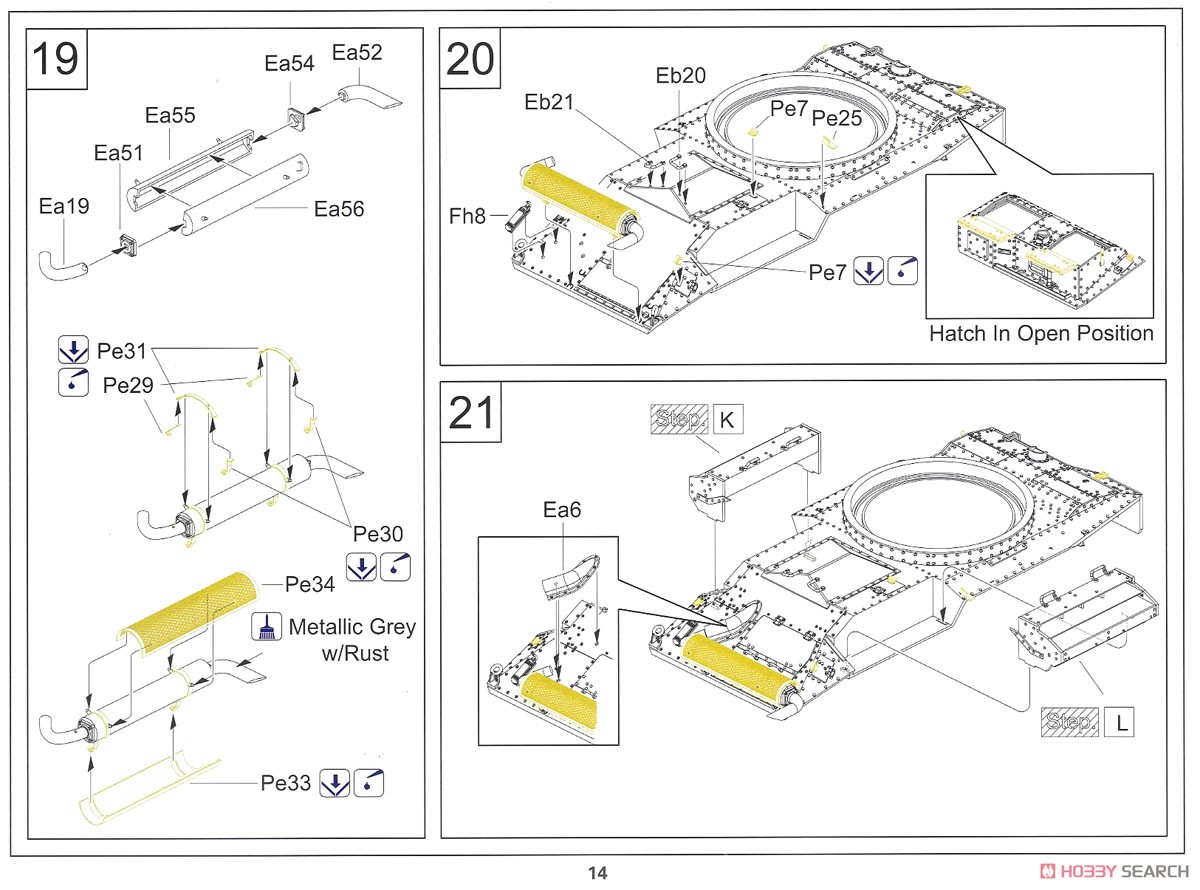 19

Ea52
Ea54
Ea55
Ea51
Ea19
Ea56

Pe31
Pe29
Pe30
Pe34
Metallic Grey w/Rust
Pe33

20

Eb20
Eb21
Pe7
Pe25
Fh8
Pe7
Hatch In Open Position

21

Step. K
Ea6
Step. L

14

HOBBY SEARCH