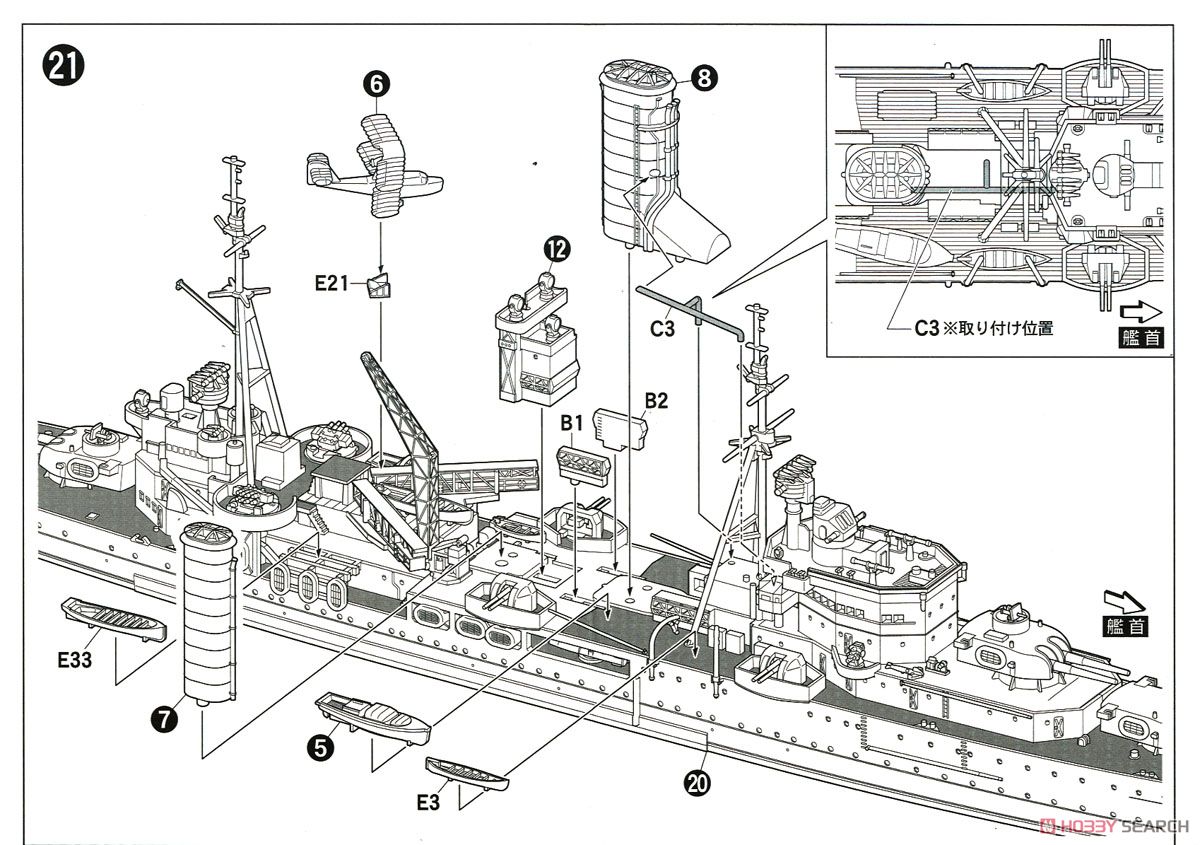 21

6

8

E21

12

C3

C3 ※取り付け位置

艦首

B2

B1

艦首

E33

7

5

E3

20

HOBBY SEARCH