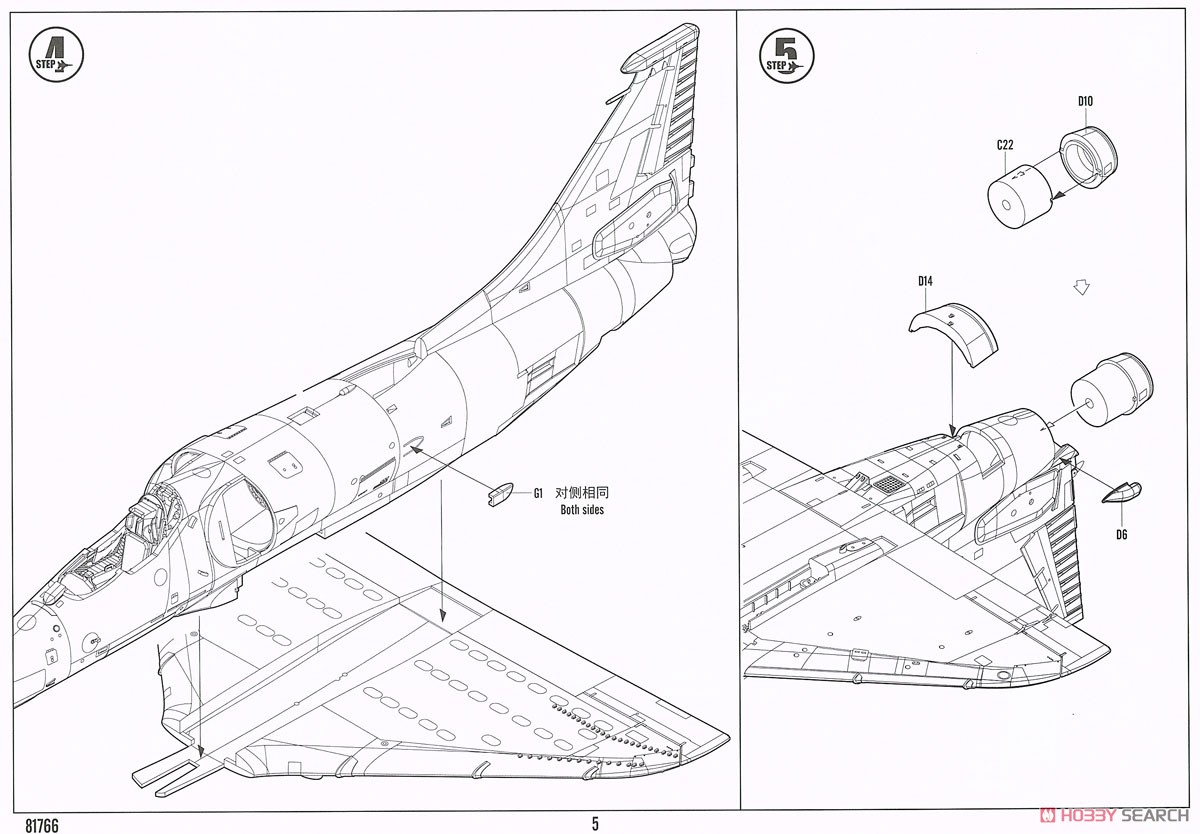 4
STEP

G1 对侧相同
Both sides

5
STEP

D10
C22
D14
D6

81766
5
HOBBY SEARCH