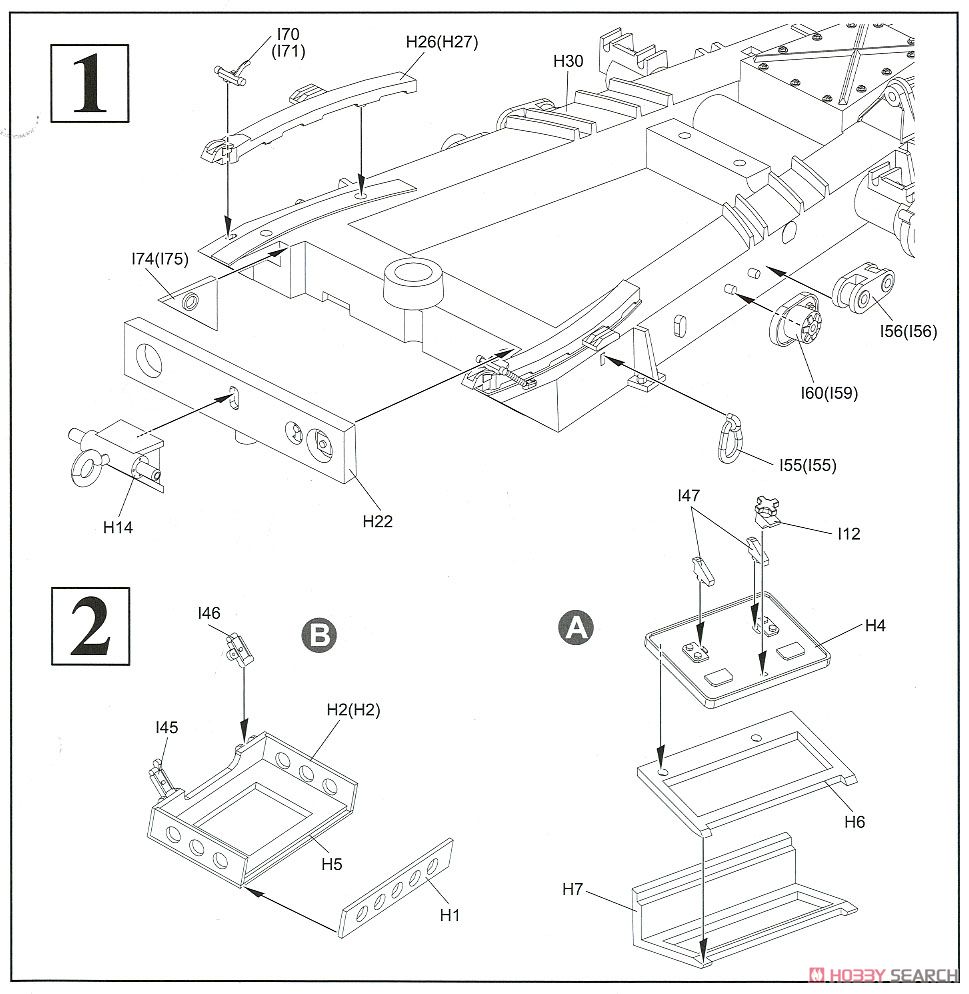 1

I70
(I71)

H26(H27)

H30

I74(I75)

I56(I56)

I60(I59)

I55(I55)

H14

H22

2

I46

B

I45

H2(H2)

H5

H1

A

I47

I12

H4

H6

H7

HOBBY SEARCH