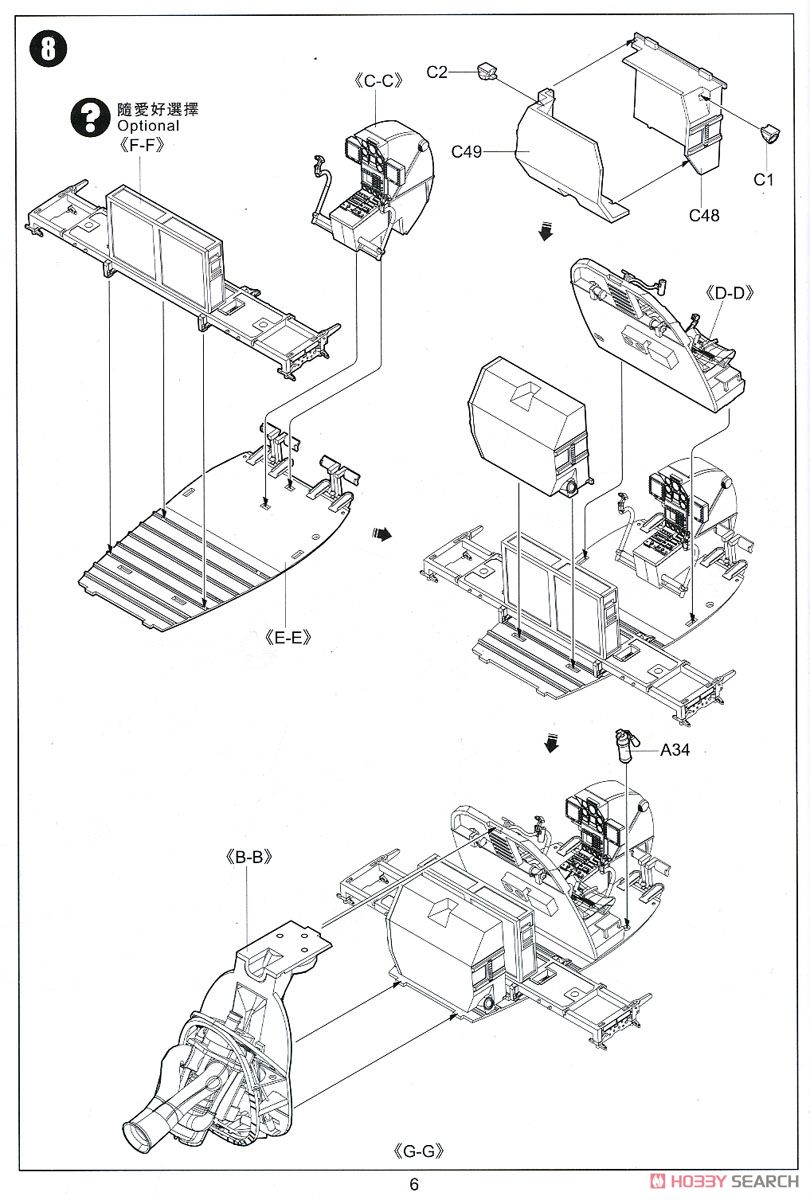 8

?

隨愛好選擇
Optional

《F-F》

《C-C》

C2

C49

C1

C48

《D-D》

《E-E》

A34

《B-B》

《G-G》

6

HOBBY SEARCH