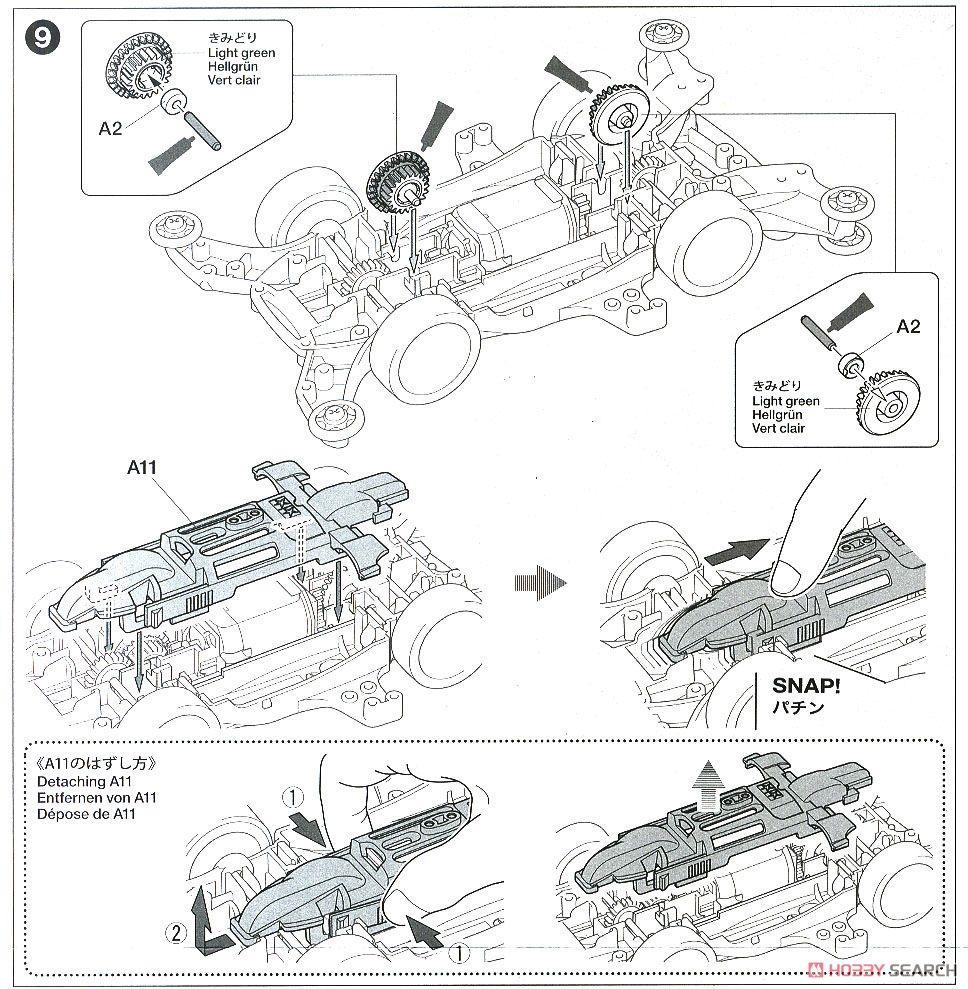 9

きみどり
Light green
Hellgrün
Vert clair

A2

A2

きみどり
Light green
Hellgrün
Vert clair

A11

SNAP!
パチン

《A11のはずし方》
Detaching A11
Entfernen von A11
Dépose de A11

①
②
①

HOBBY SEARCH