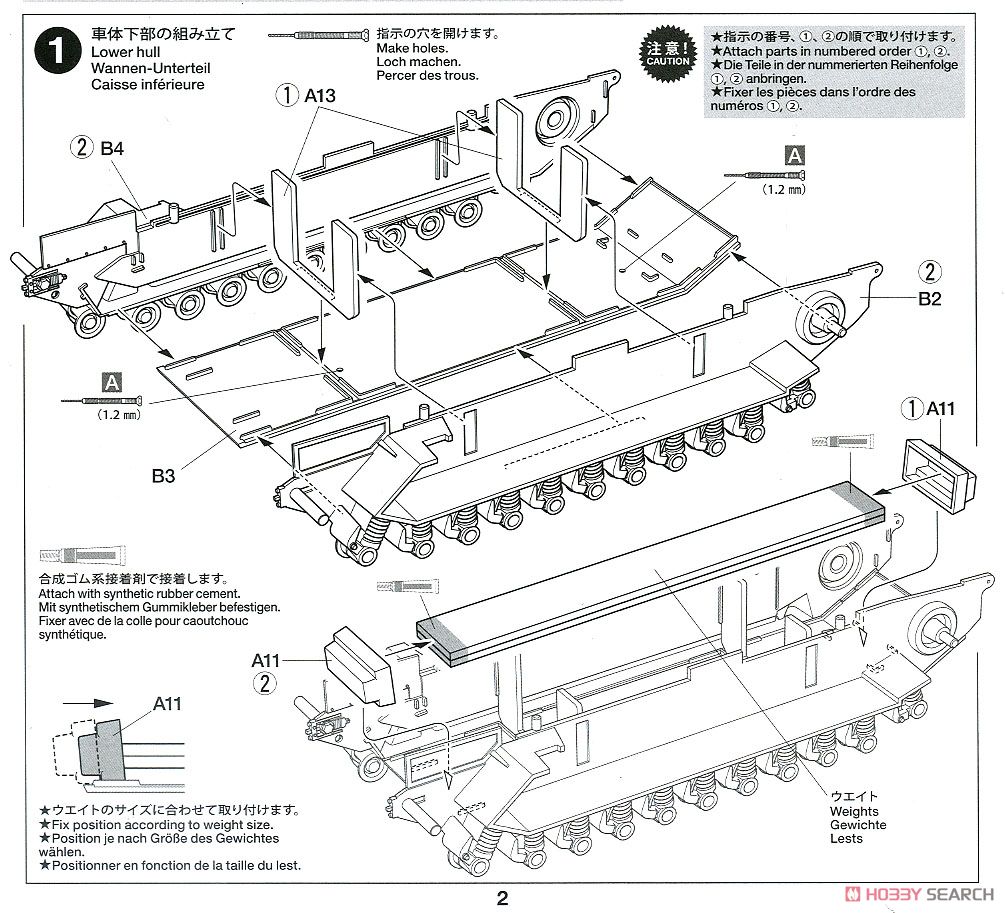 1 車体下部の組み立て
Lower hull
Wannen-Unterteil
Caisse inférieure

指示の穴を開けます。
Make holes.
Loch machen.
Percer des trous.

注意! CAUTION

★指示の番号、①、②の順で取り付けます。
★Attach parts in numbered order ①, ②.
★Die Teile in der nummerierten Reihenfolge ①, ② anbringen.
★Fixer les pièces dans l'ordre des numéros ①, ②.

① A13

② B4

A
(1.2 mm)

② B2

A
(1.2 mm)

B3

① A11

合成ゴム系接着剤で接着します。
Attach with synthetic rubber cement.
Mit synthetischem Gummikleber befestigen.
Fixer avec de la colle pour caoutchouc synthétique.

A11
②

A11

★ウエイトのサイズに合わせて取り付けます。
★Fix position according to weight size.
★Position je nach Größe des Gewichtes wählen.
★Positionner en fonction de la taille du lest.

ウエイト
Weights
Gewichte
Lests

2

HOBBY SEARCH