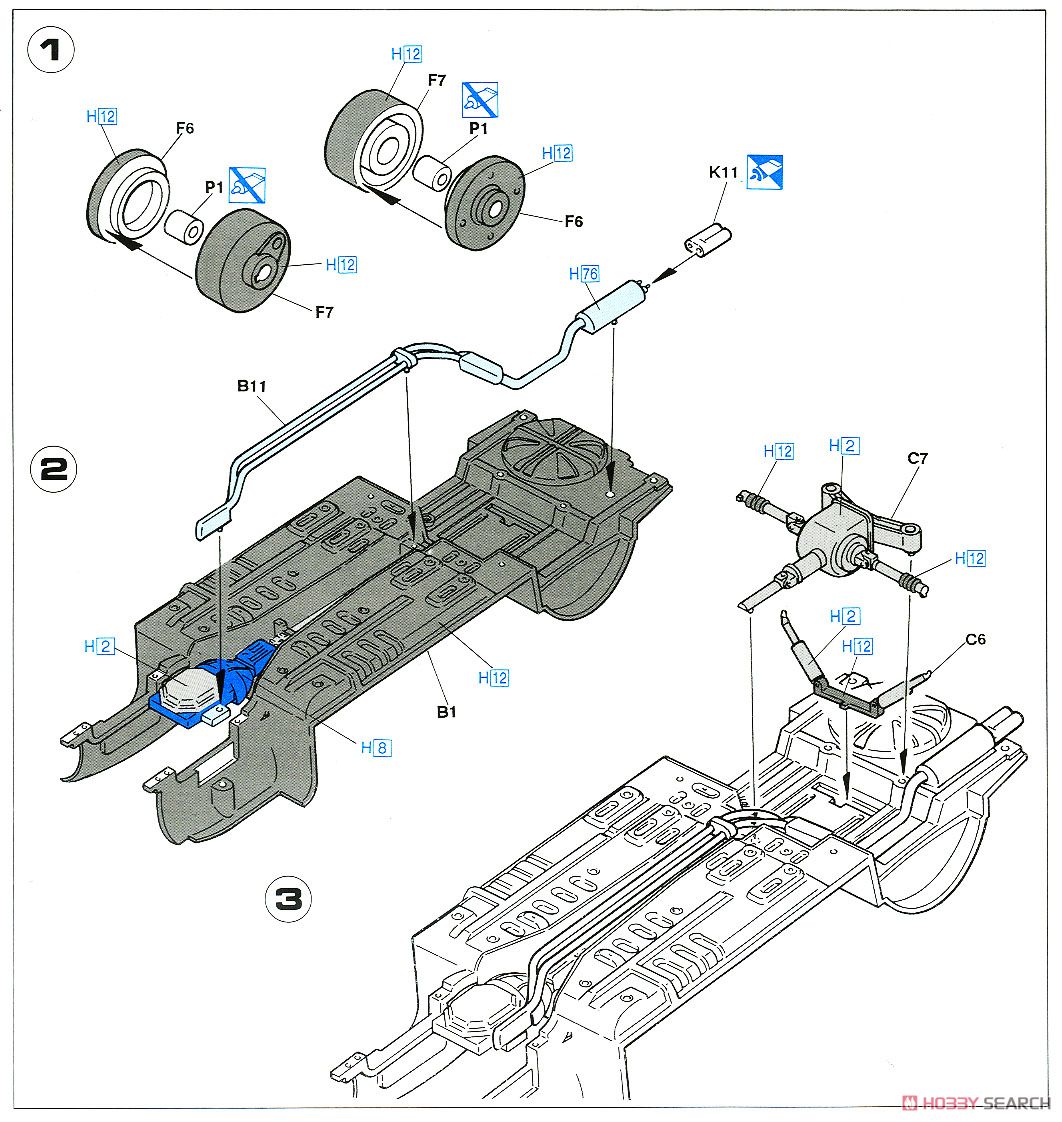 1

H12
F6
P1
H12
F7

H12
F7
P1
H12
F6

K11

H76

B11

2

H2
H12
B1
H8

H12
H2
C7
H12

H2
H12
C6

3

HOBBY SEARCH