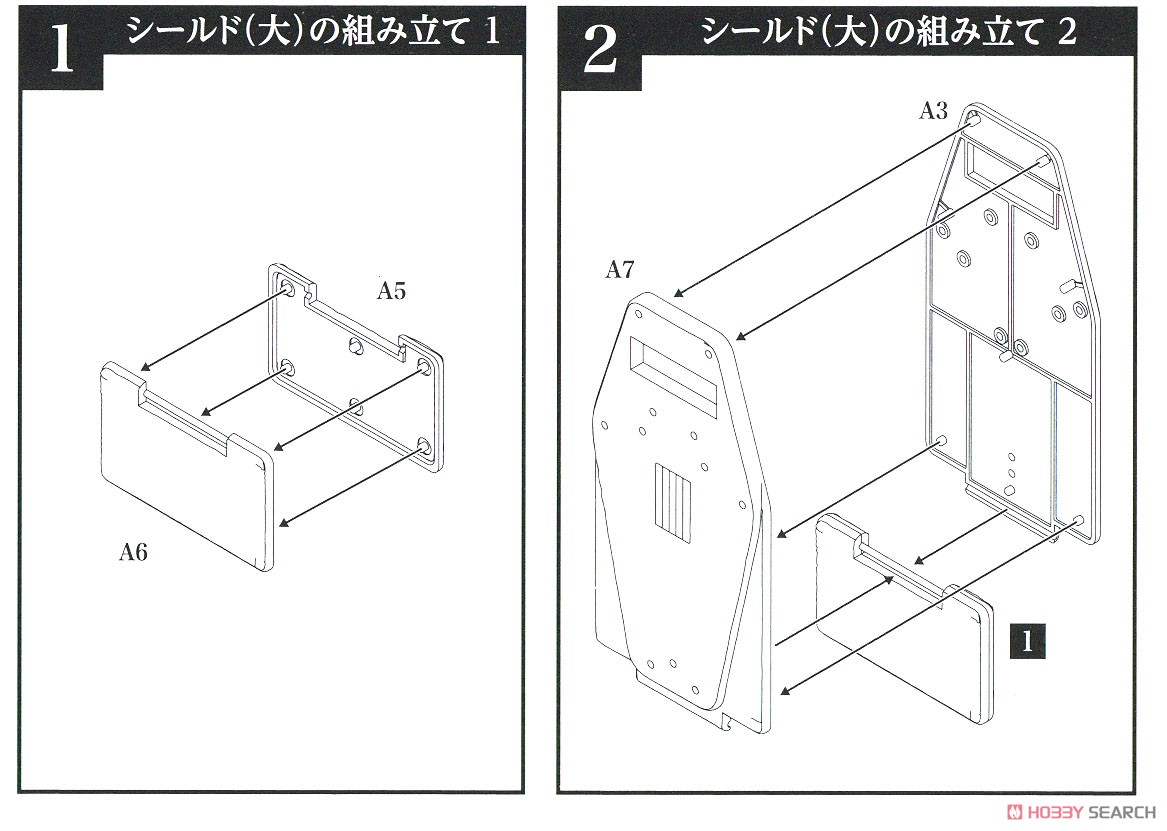 1 シールド(大)の組み立て 1

A5

A6

2 シールド(大)の組み立て 2

A3

A7

1

HOBBY SEARCH