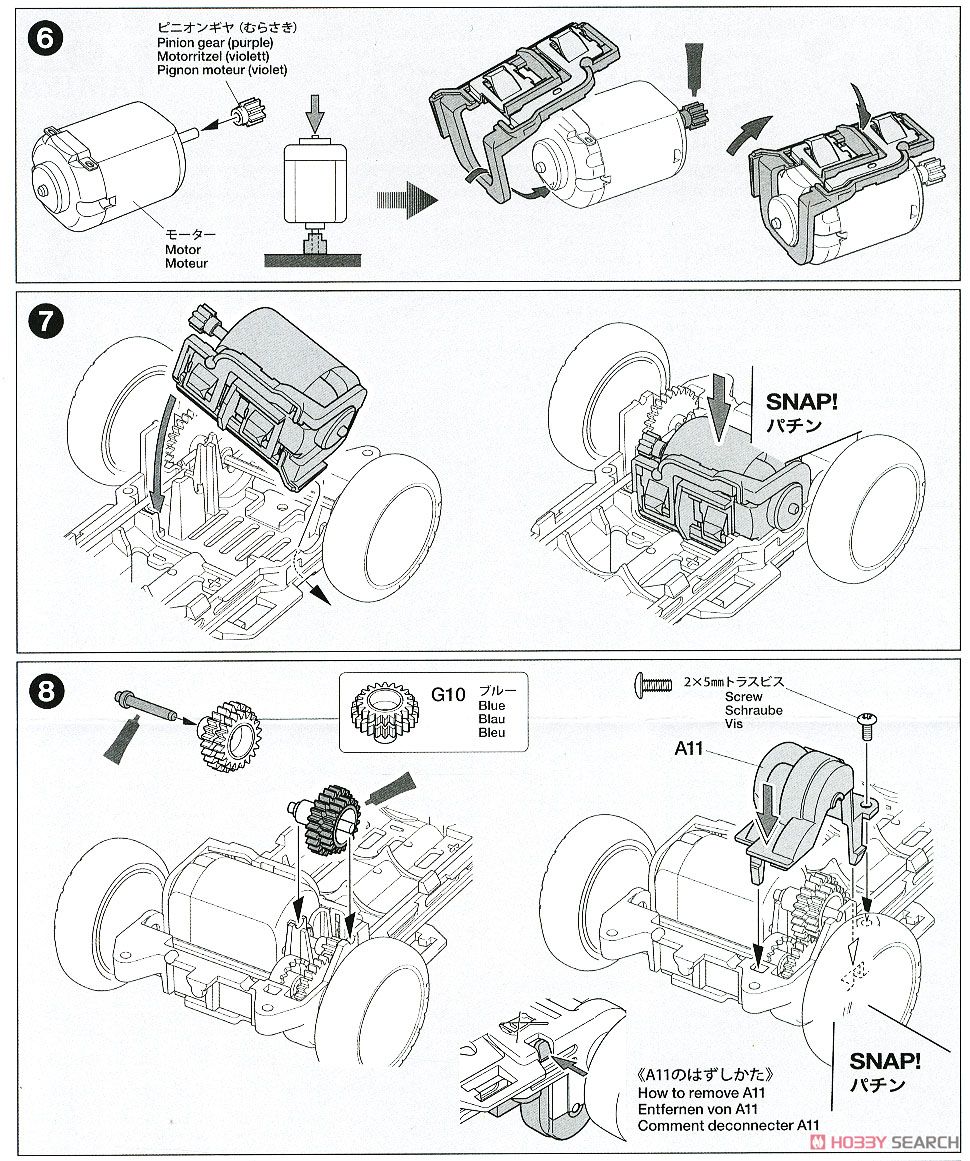 6

ピニオンギヤ（むらさき）
Pinion gear (purple)
Motorritzel (violett)
Pignon moteur (violet)

モーター
Motor
Moteur

7

SNAP!
パチン

8

G10 ブルー
Blue
Blau
Bleu

2×5mmトラスビス
Screw
Schraube
Vis

A11

SNAP!
パチン

《A11のはずしかた》
How to remove A11
Entfernen von A11
Comment deconnecter A11

HOBBY SEARCH