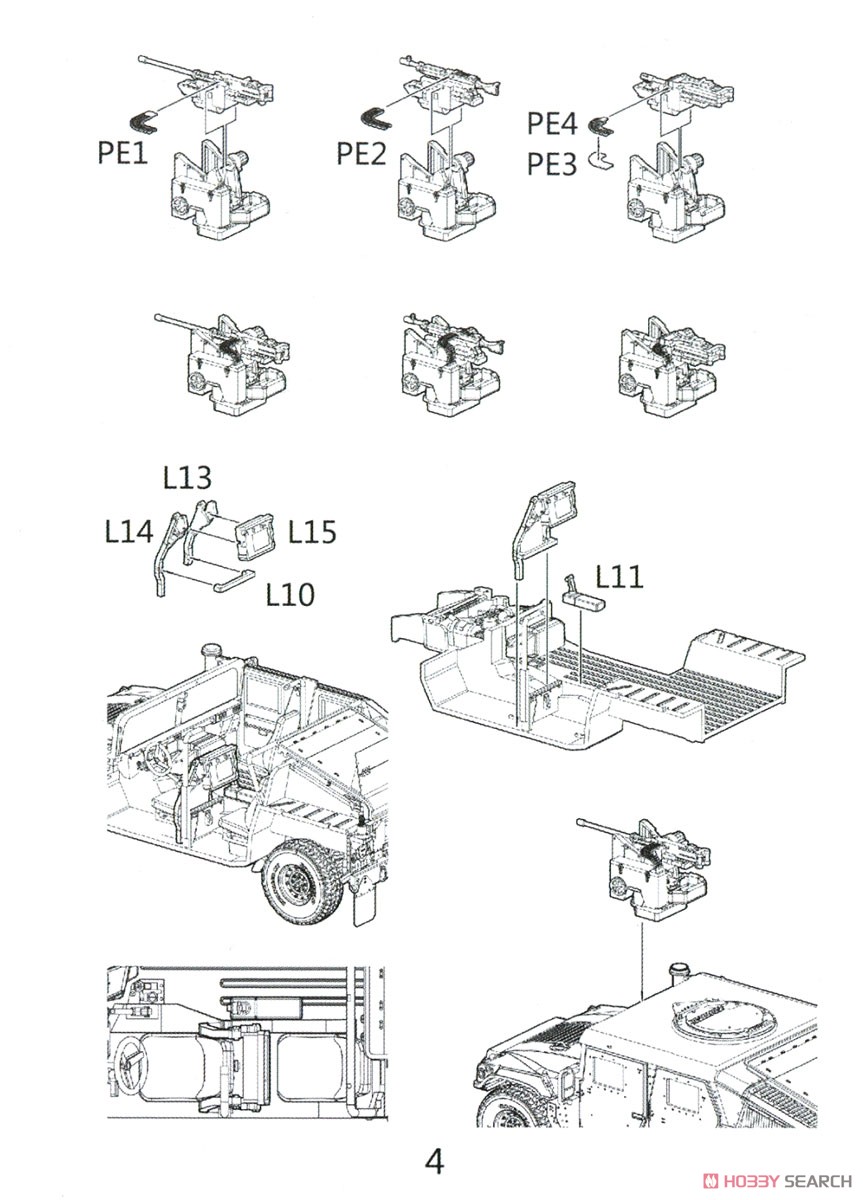 PE1

PE2

PE4

PE3

L13

L14

L15

L10

L11

4

HOBBY SEARCH