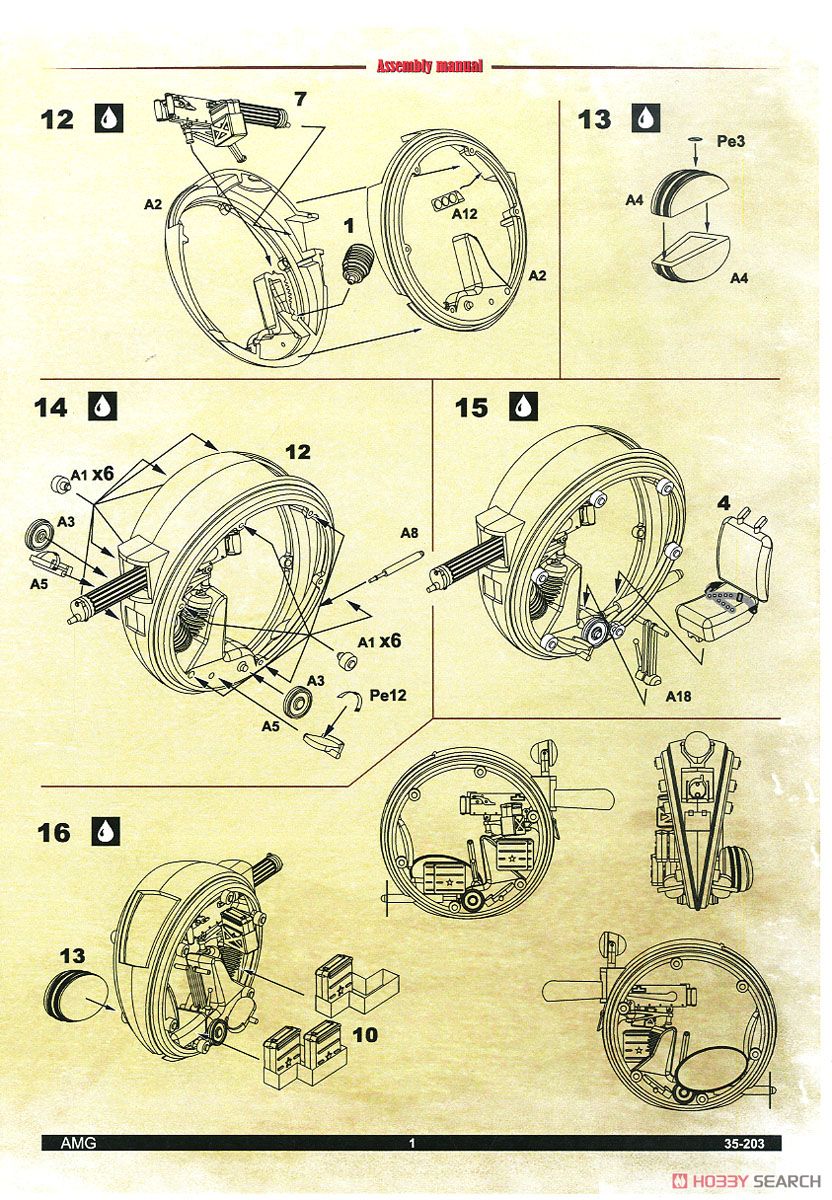 Assembly manual

12

7

A2

1

A12

A2

13

Pe3

A4

A4

14

12

A1 x6

A3

A5

A8

A1 x6

A3

Pe12

A5

15

4

A18

16

13

10

AMG

1

35-203

HOBBY SEARCH