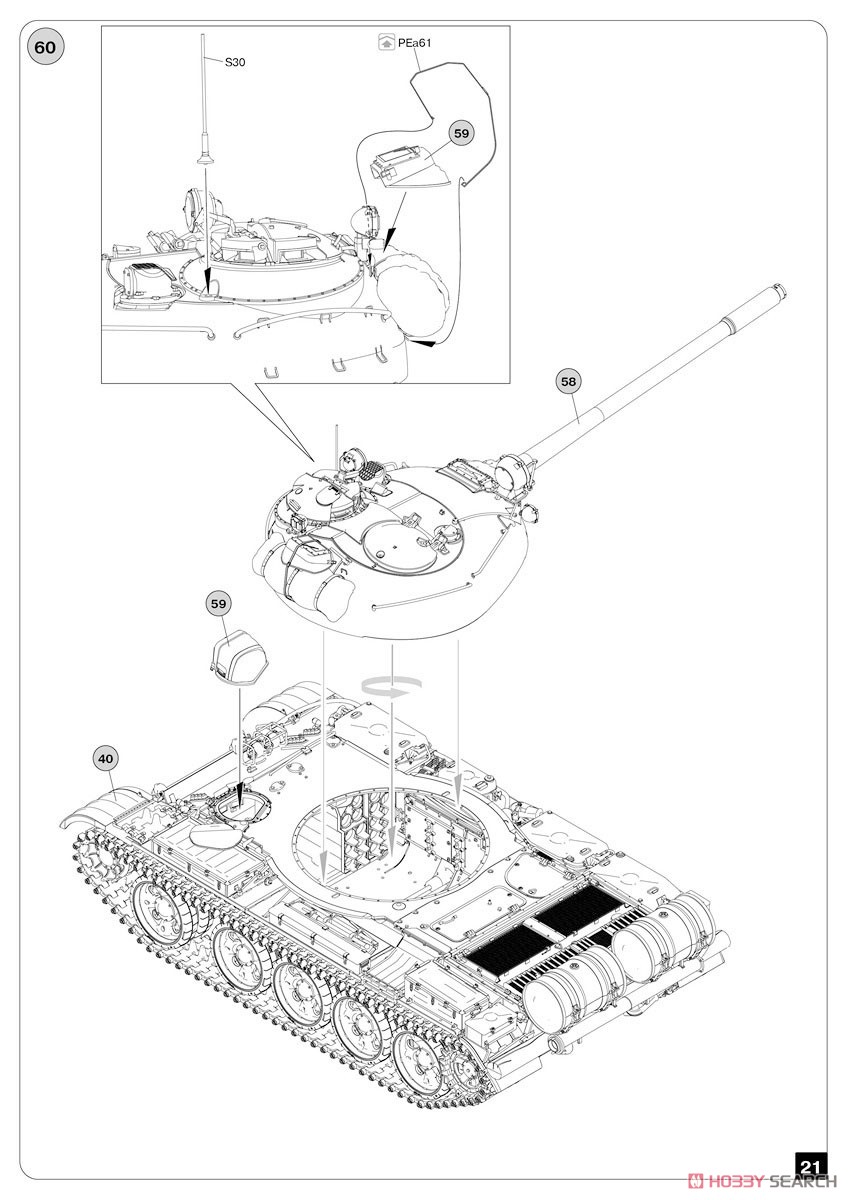 60

S30

PEa61

59

58

59

40

21

HOBBY SEARCH