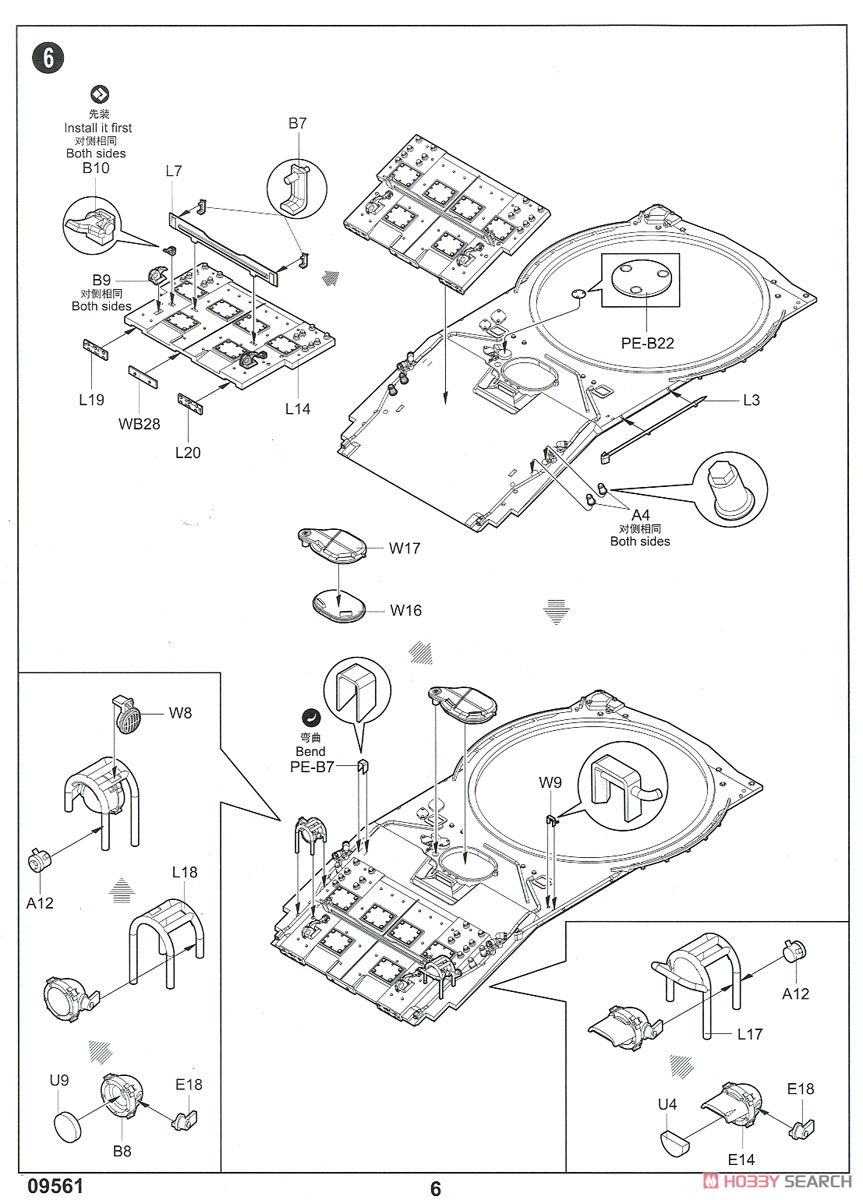 6

先装
Install it first
对侧相同
Both sides
B10

L7

B7

B9
对侧相同
Both sides

L19

WB28

L20

L14

PE-B22

L3

A4
对侧相同
Both sides

W17

W16

W8

A12

L18

U9

B8

E18

弯曲
Bend
PE-B7

W9

A12

L17

U4

E14

E18

09561

6

HOBBY SEARCH