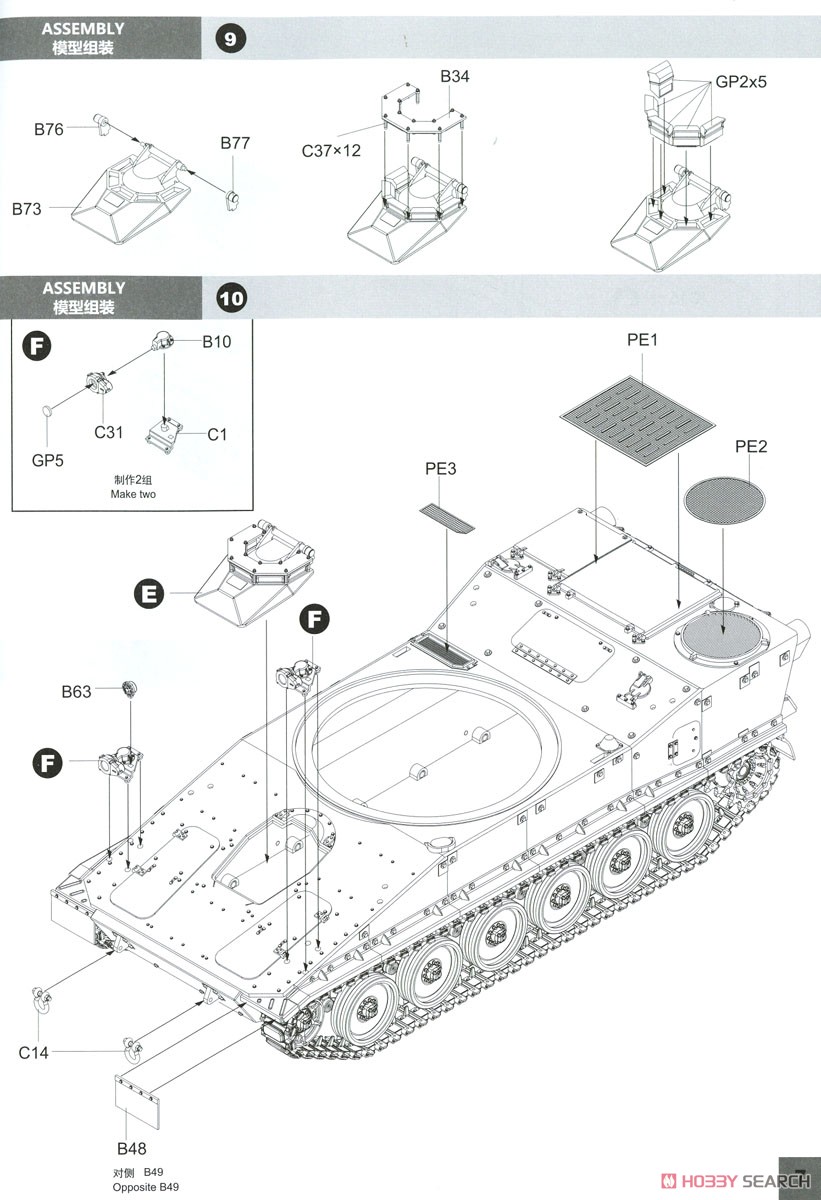 ASSEMBLY
模型组装
9

B76
B77
B73
B34
C37×12
GP2x5

ASSEMBLY
模型组装
10

F
B10
C31
C1
GP5
制作2组
Make two

PE1
PE2
PE3
E
F
B63
F
C14
B48
对侧 B49
Opposite B49

HOBBY SEARCH
7