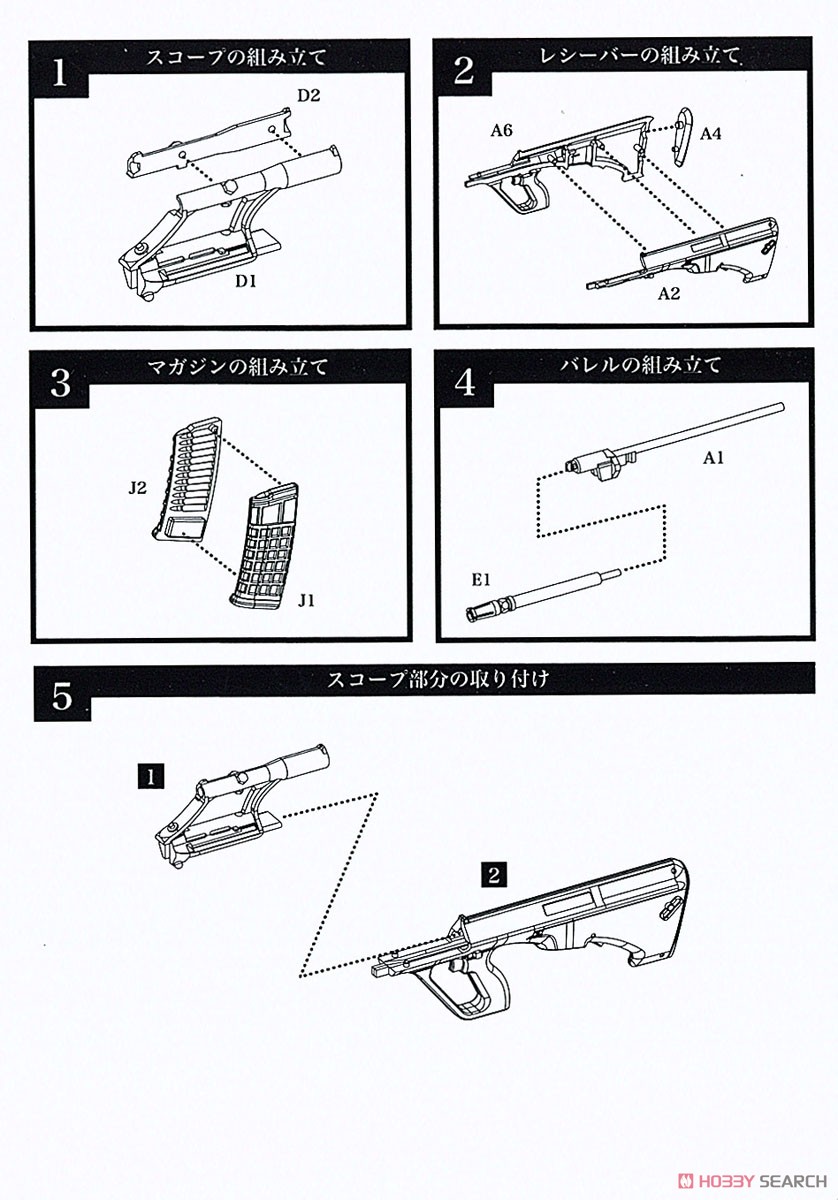 1 スコープの組み立て

D2

D1

2 レシーバーの組み立て

A6

A4

A2

3 マガジンの組み立て

J2

J1

4 バレルの組み立て

A1

E1

5 スコープ部分の取り付け

1

2

HOBBY SEARCH