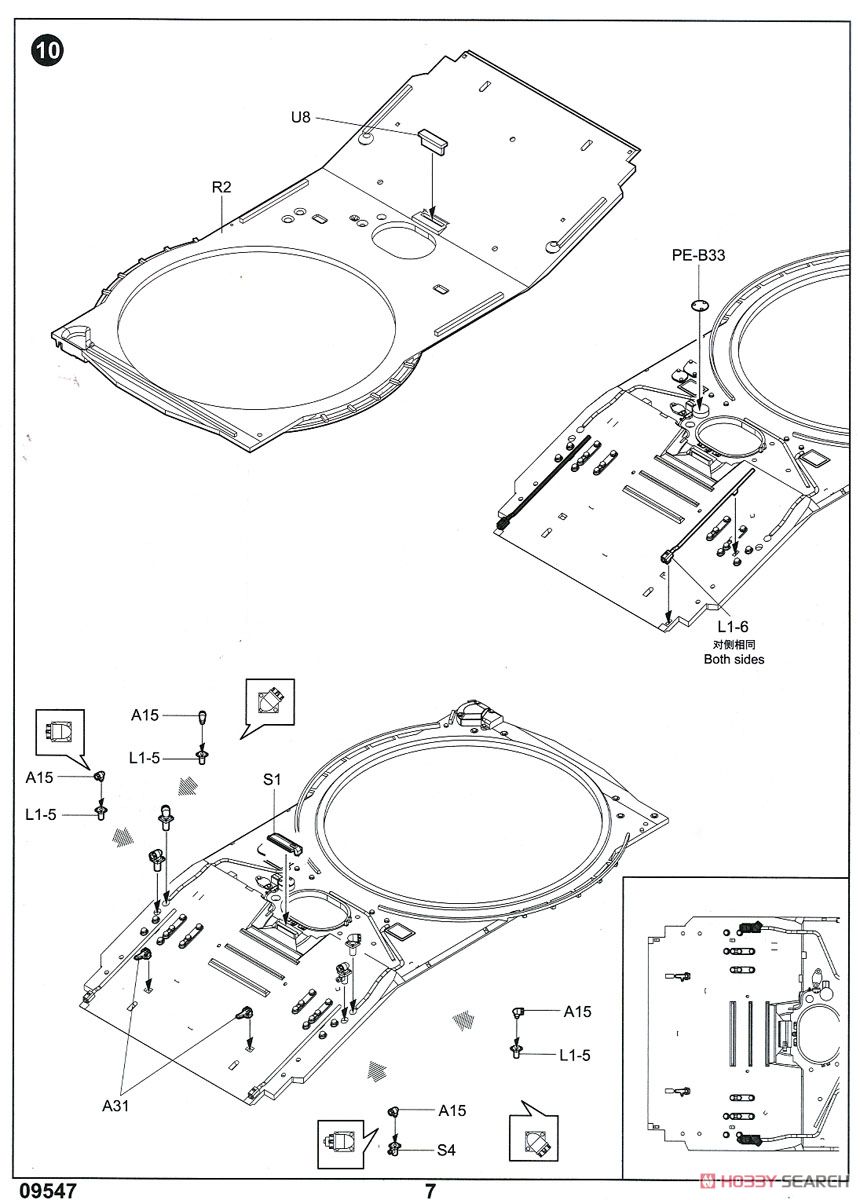 10

U8

R2

PE-B33

L1-6
対側相同
Both sides

A15

L1-5

A15

L1-5

S1

A15

L1-5

A31

A15

S4

09547

7

HOBBY SEARCH