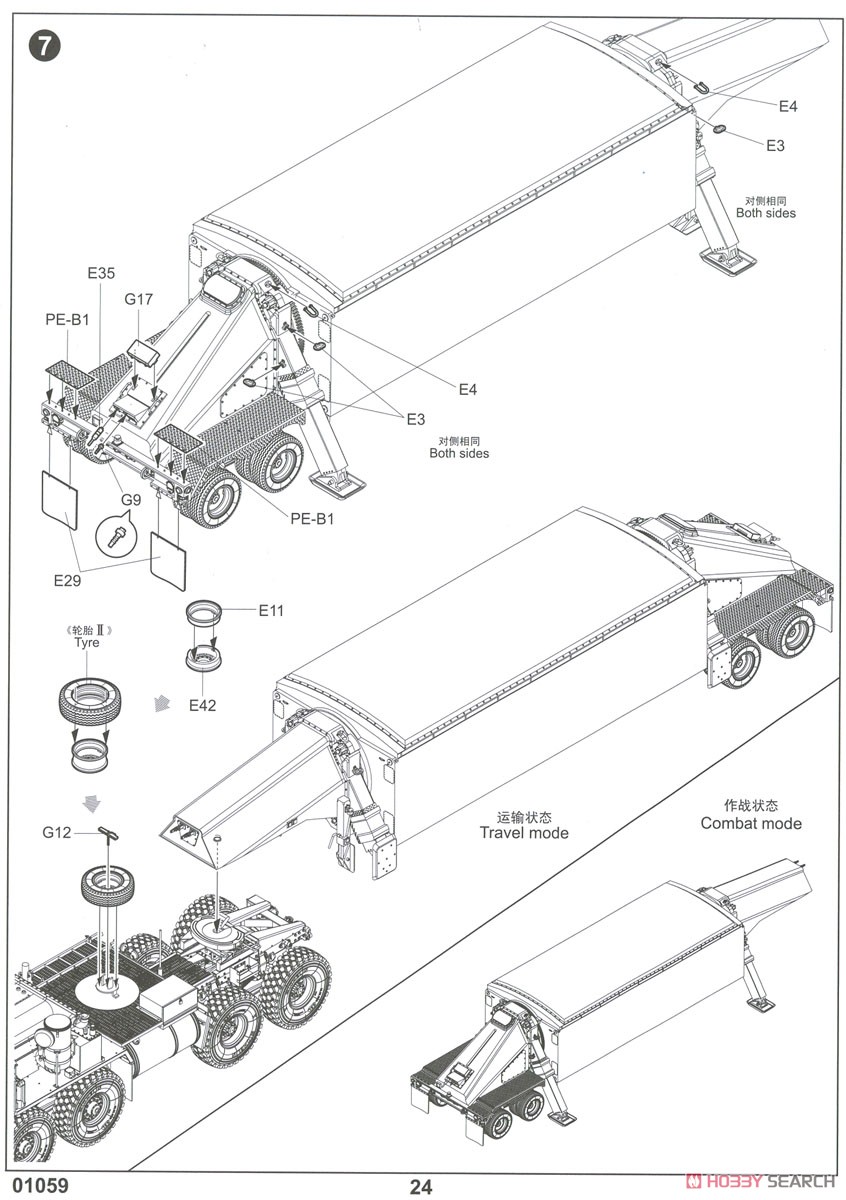 7

E4

E3

对侧相同
Both sides

E35

G17

PE-B1

E4

E3

对侧相同
Both sides

G9

PE-B1

E29

E11

《轮胎 Ⅱ》
Tyre

E42

G12

运输状态
Travel mode

作战状态
Combat mode

01059

24

HOBBY SEARCH