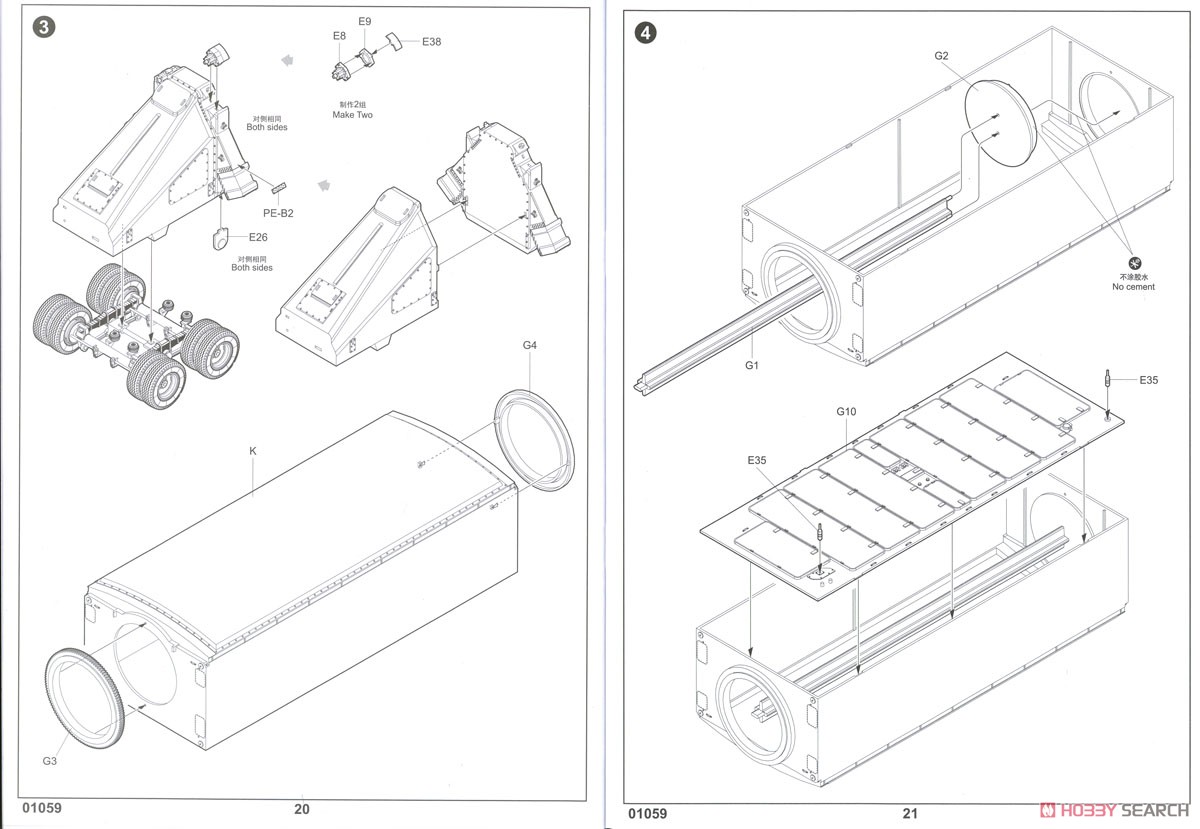 3

E9
E8
E38

制作2组
Make Two

对侧相同
Both sides

PE-B2

E26
对侧相同
Both sides

G4

K

G3

01059 20

4

G2

不涂胶水
No cement

G1

E35

G10

E35

01059 21

HOBBY SEARCH