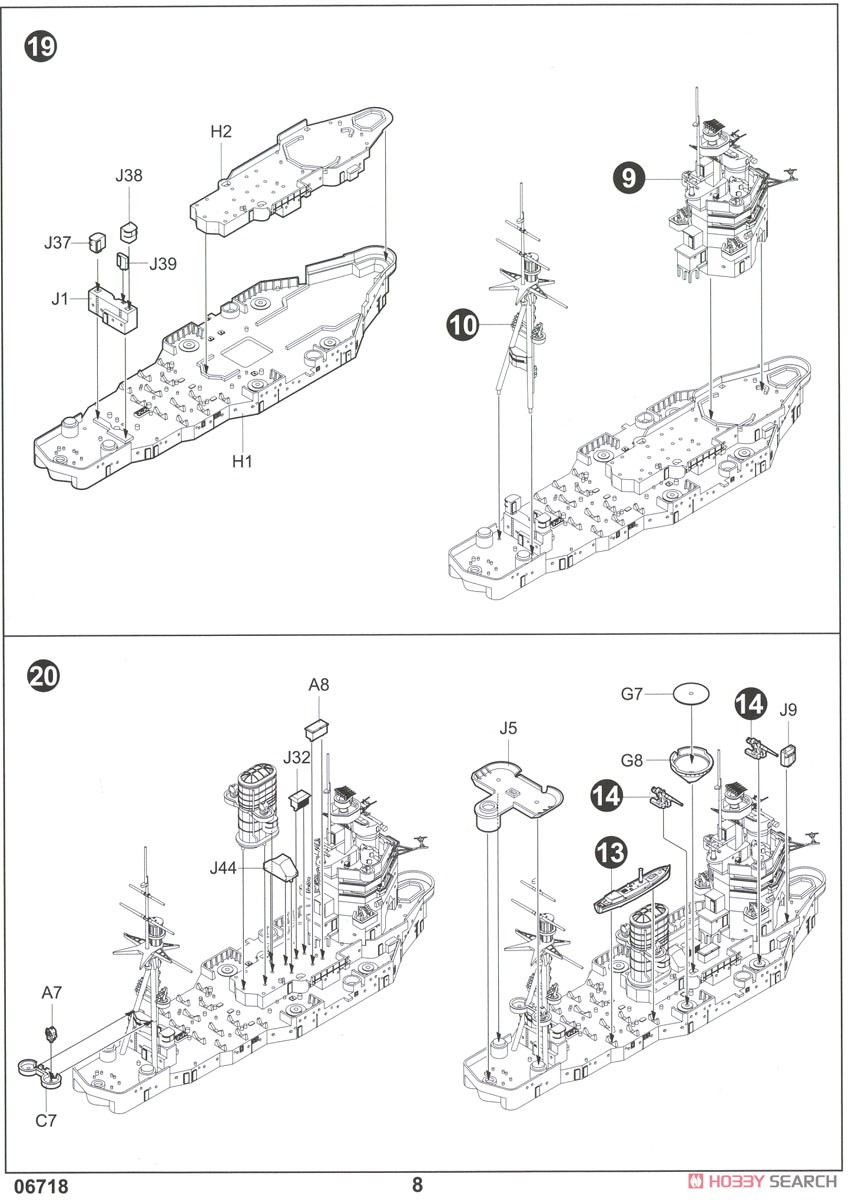 19

H2

J38

J37

J39

J1

H1

9

10

20

A8

J32

J44

A7

C7

J5

G7

G8

14

J9

14

13

06718

8

HOBBY SEARCH