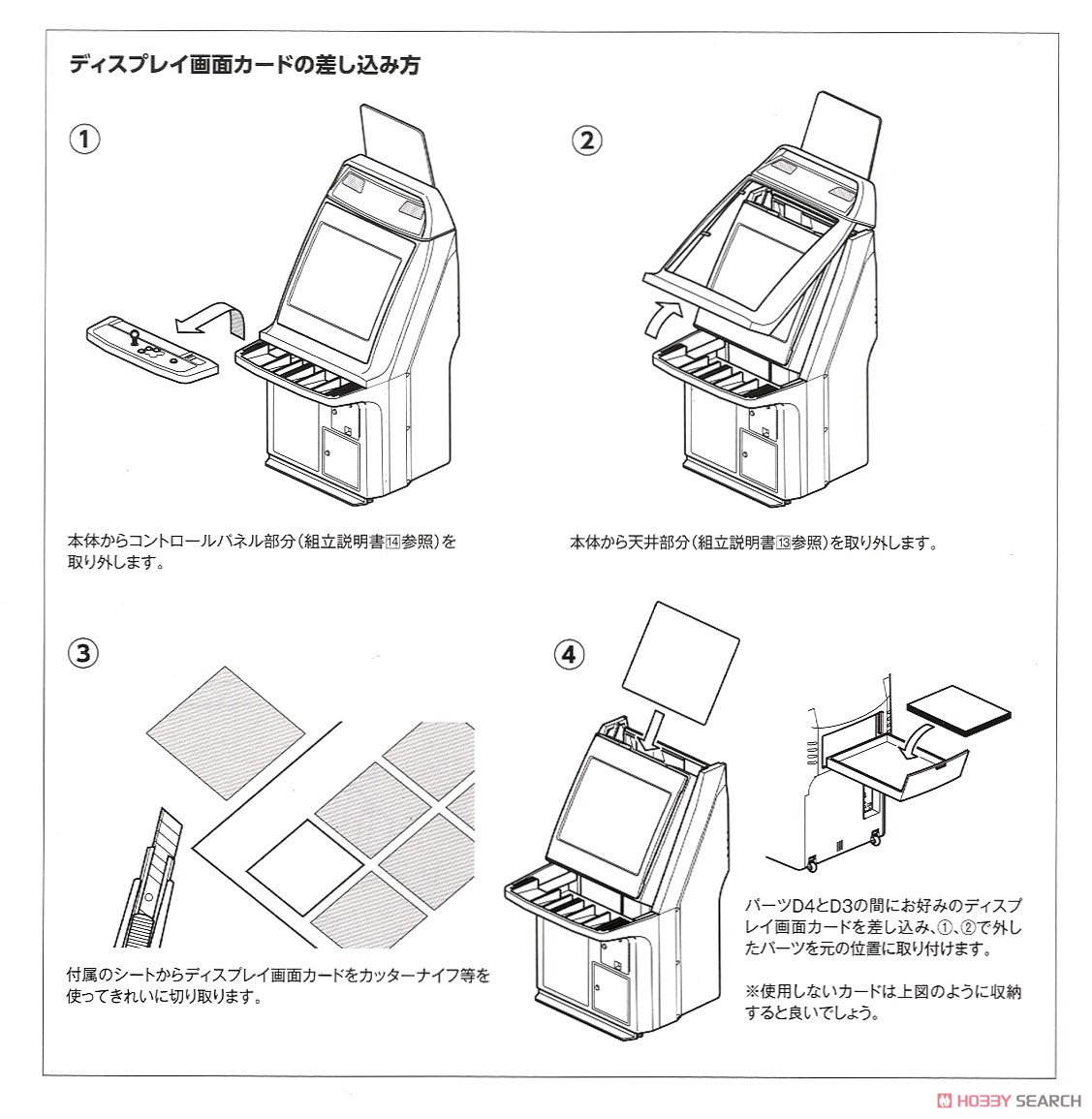 ディスプレイ画面カードの差し込み方

①

本体からコントロールパネル部分（組立説明書⑭参照）を取り外します。

②

本体から天井部分（組立説明書⑬参照）を取り外します。

③

付属のシートからディスプレイ画面カードをカッターナイフ等を使ってきれいに切り取ります。

④

パーツD4とD3の間にお好みのディスプレイ画面カードを差し込み、①、②で外したパーツを元の位置に取り付けます。

※使用しないカードは上図のように収納すると良いでしょう。

HOBBY SEARCH