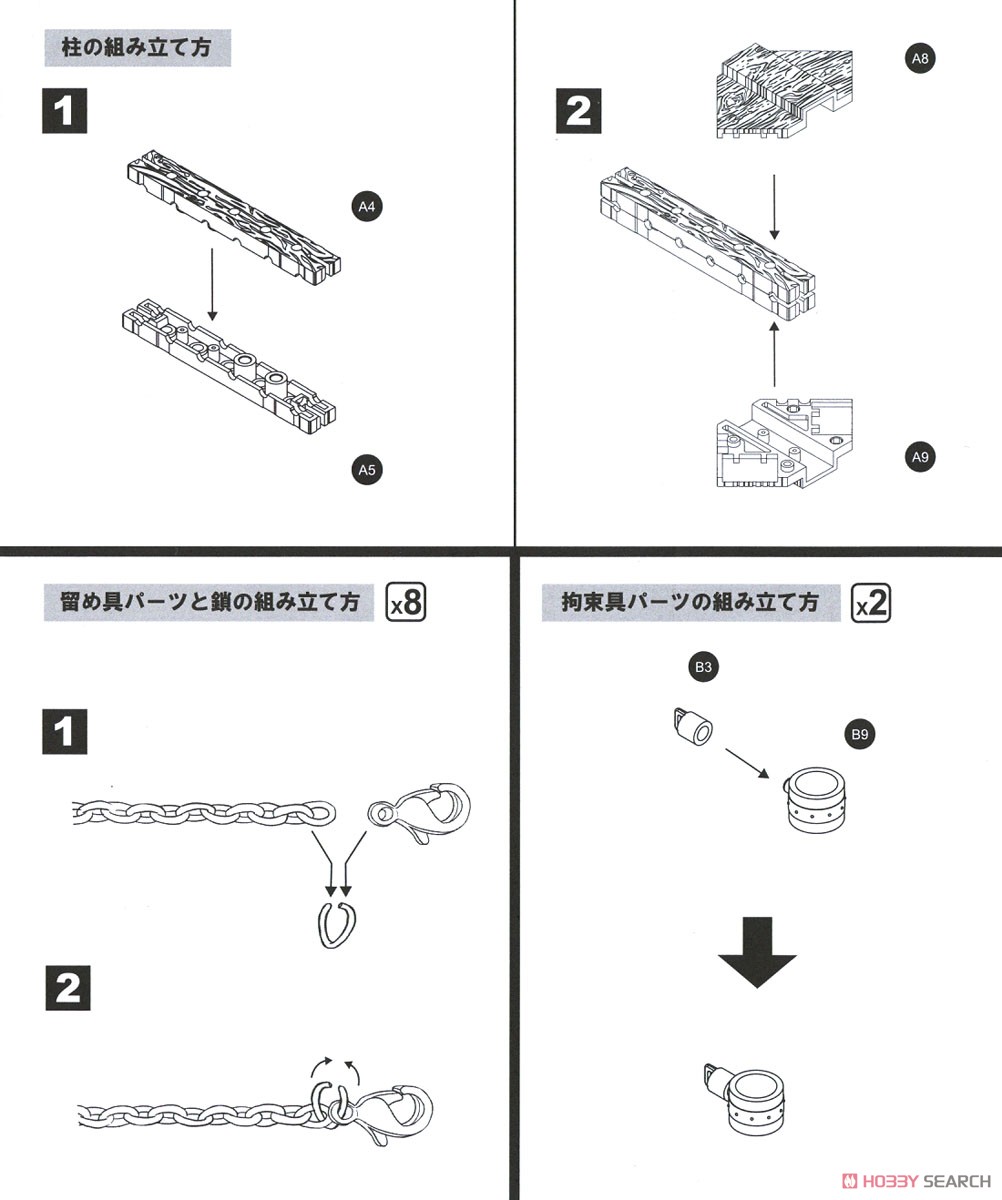 柱の組み立て方

1

A4

A5

2

A8

A9

留め具パーツと鎖の組み立て方 x8

1

2

拘束具パーツの組み立て方 x2

B3

B9

HOBBY SEARCH