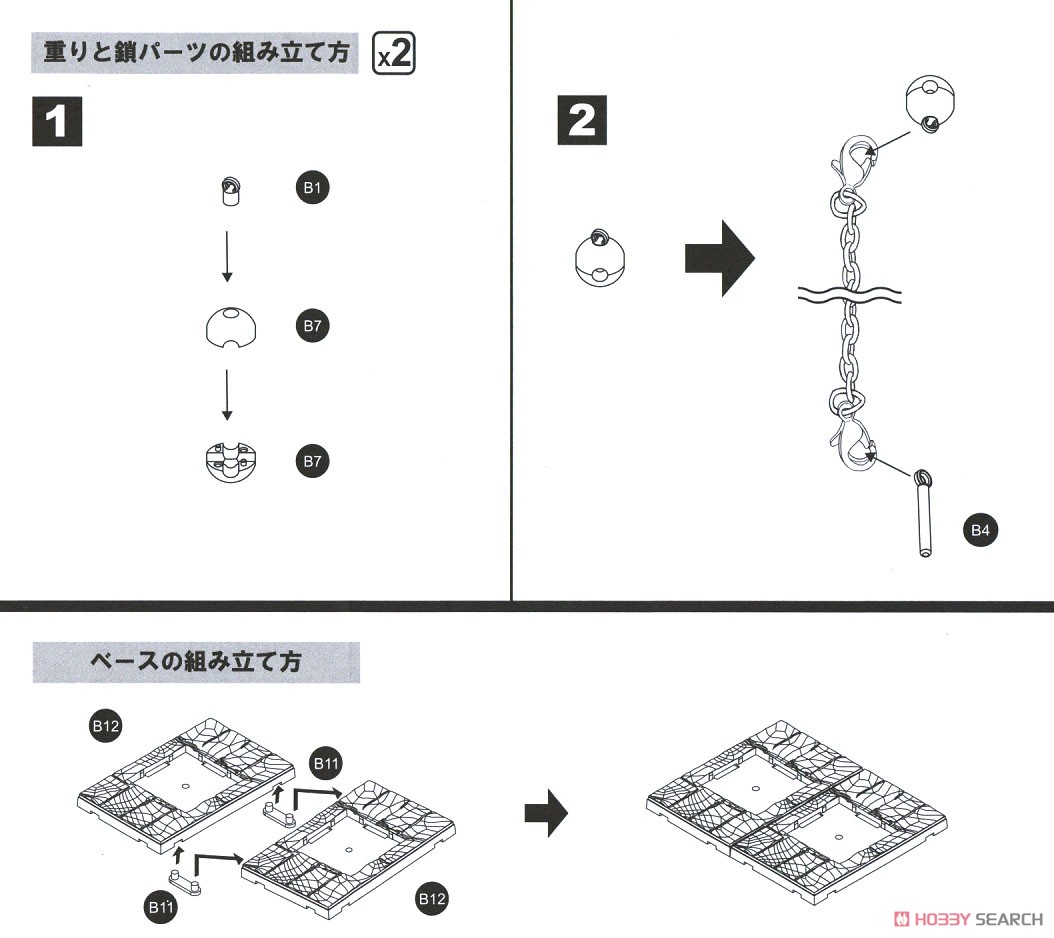 重りと鎖パーツの組み立て方 x2

1

B1

B7

B7

2

B4

ベースの組み立て方

B12

B11

B11

B12

HOBBY SEARCH