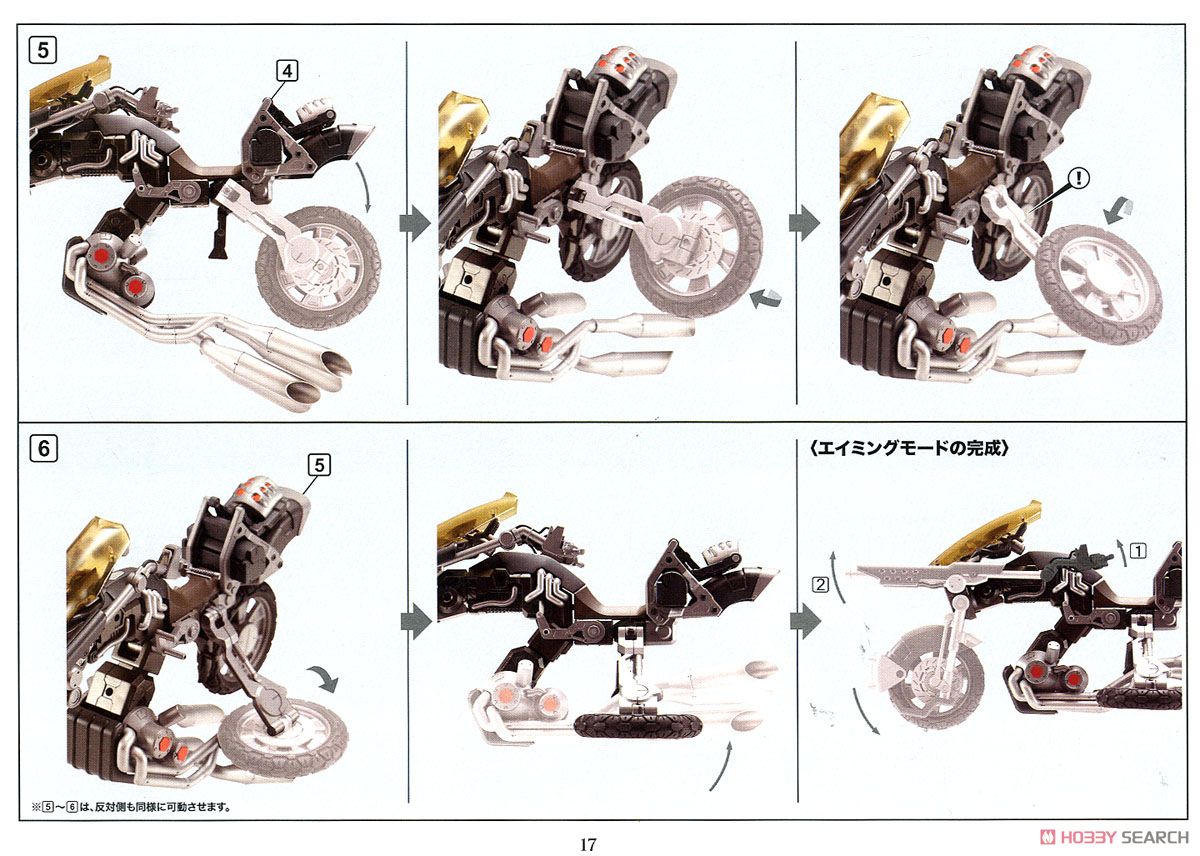 5

4

!

6

5

〈エイミングモードの完成〉

1

2

※5～6は、反対側も同様に可動させます。

17

HOBBY SEARCH