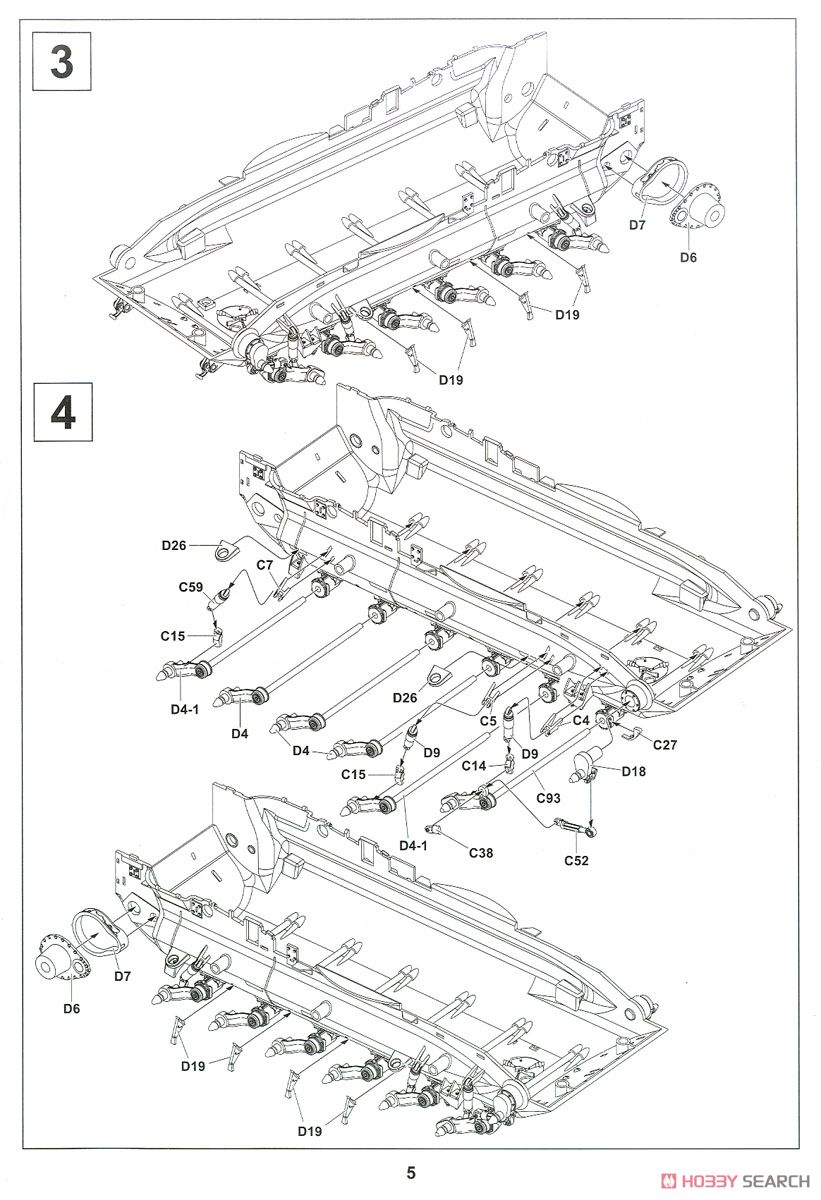 3

D7

D6

D19

D19

4

D26

C7

C59

C15

D4-1

D4

D4

D26

C5

C4

C27

D9

D9

C15

C14

D18

C93

D4-1

C38

C52

D7

D6

D19

D19

5

HOBBY SEARCH