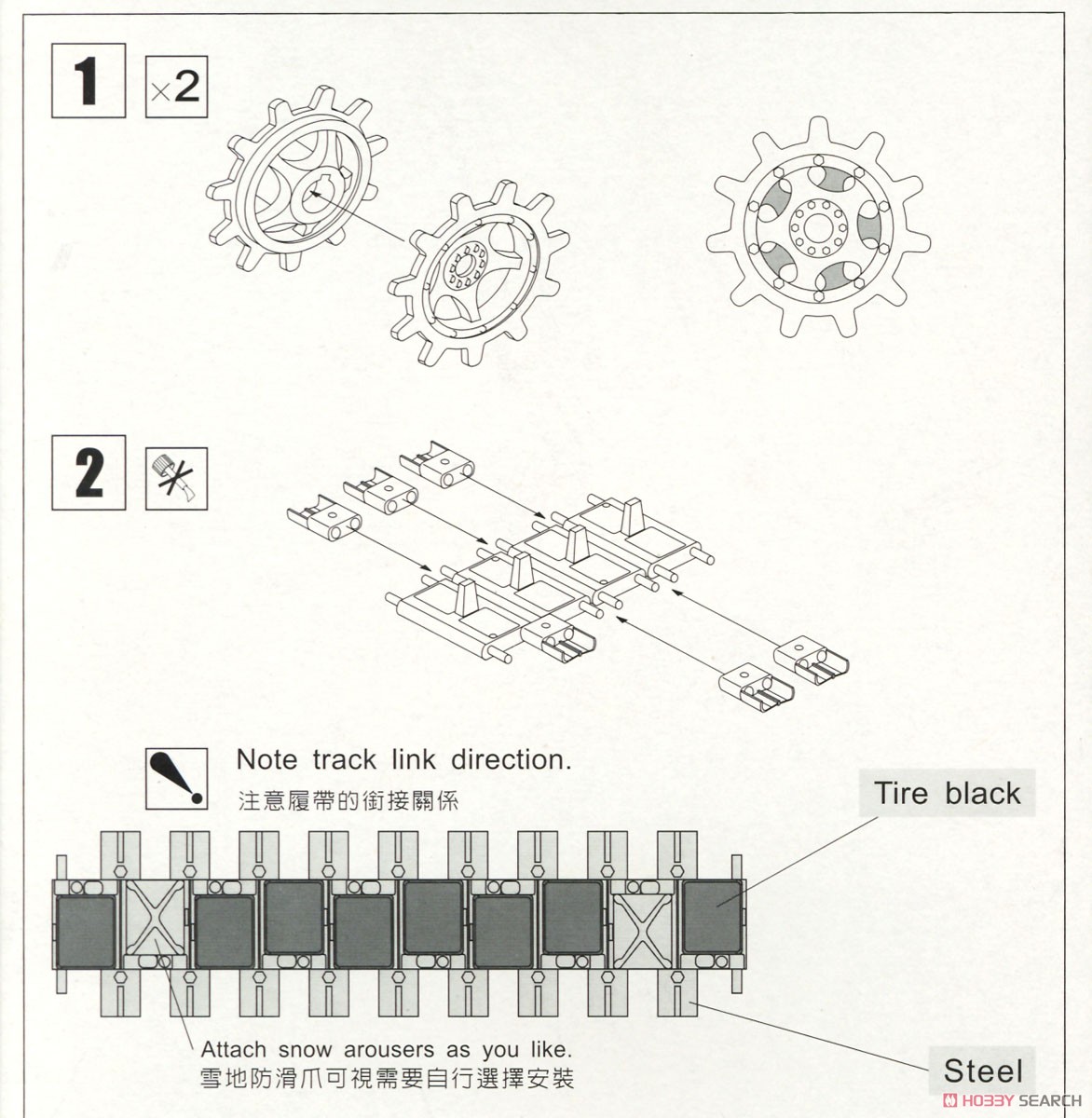 1 ×2

2

Note track link direction.
注意履帶的銜接關係

Tire black

Attach snow arousers as you like.
雪地防滑爪可視需要自行選擇安裝

Steel

HOBBY SEARCH