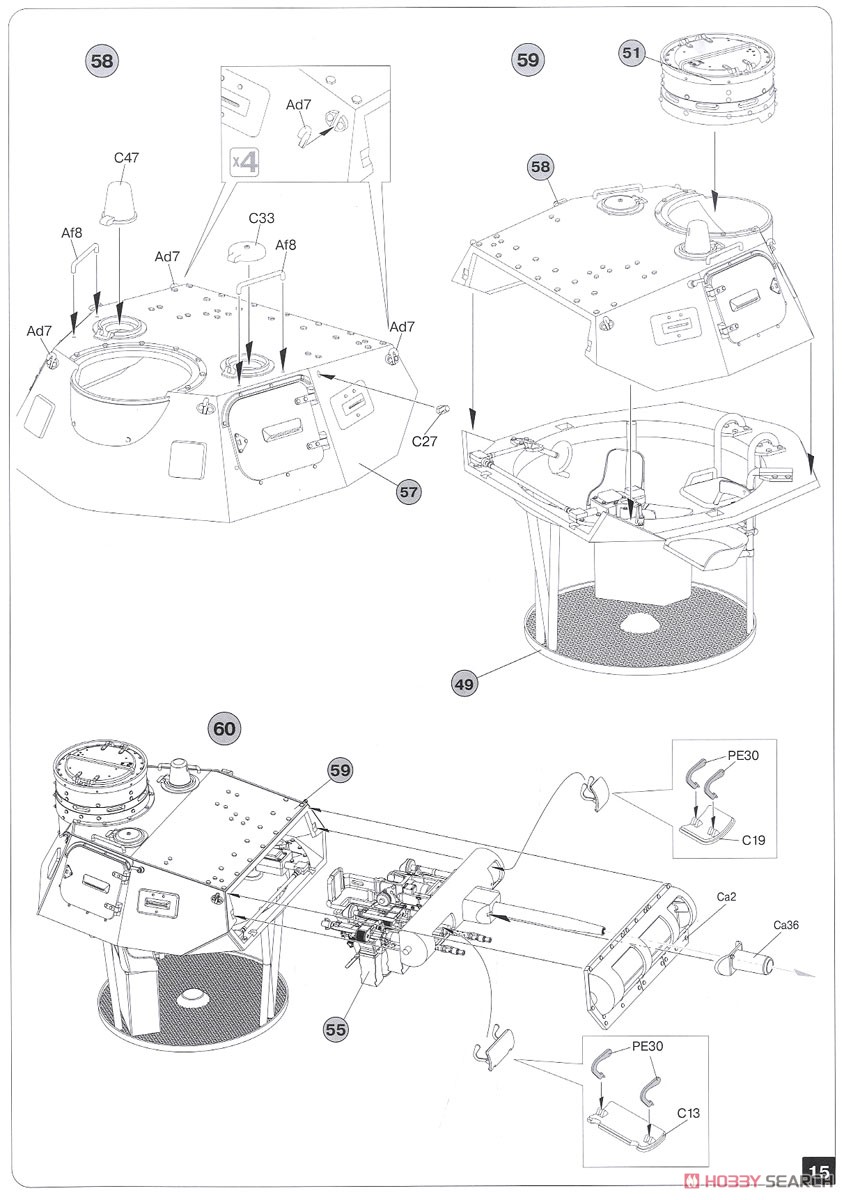 58

Ad7

x4

C47

Af8

Ad7

C33

Af8

Ad7

Ad7

C27

57

59

51

58

49

60

59

PE30

C19

Ca2

Ca36

55

PE30

C13

15

HOBBY SEARCH