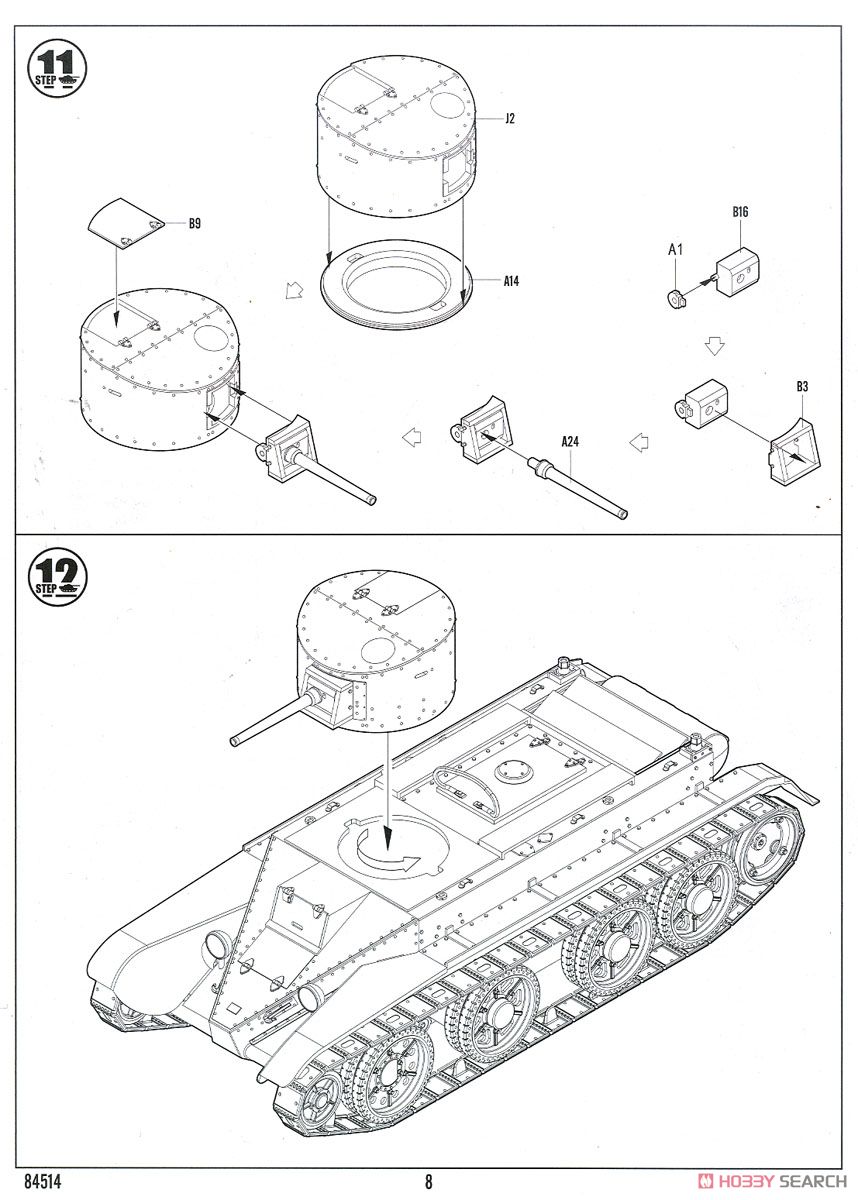 11
STEP

J2

B9

A14

B16

A1

B3

A24

12
STEP

84514

8

HOBBY SEARCH