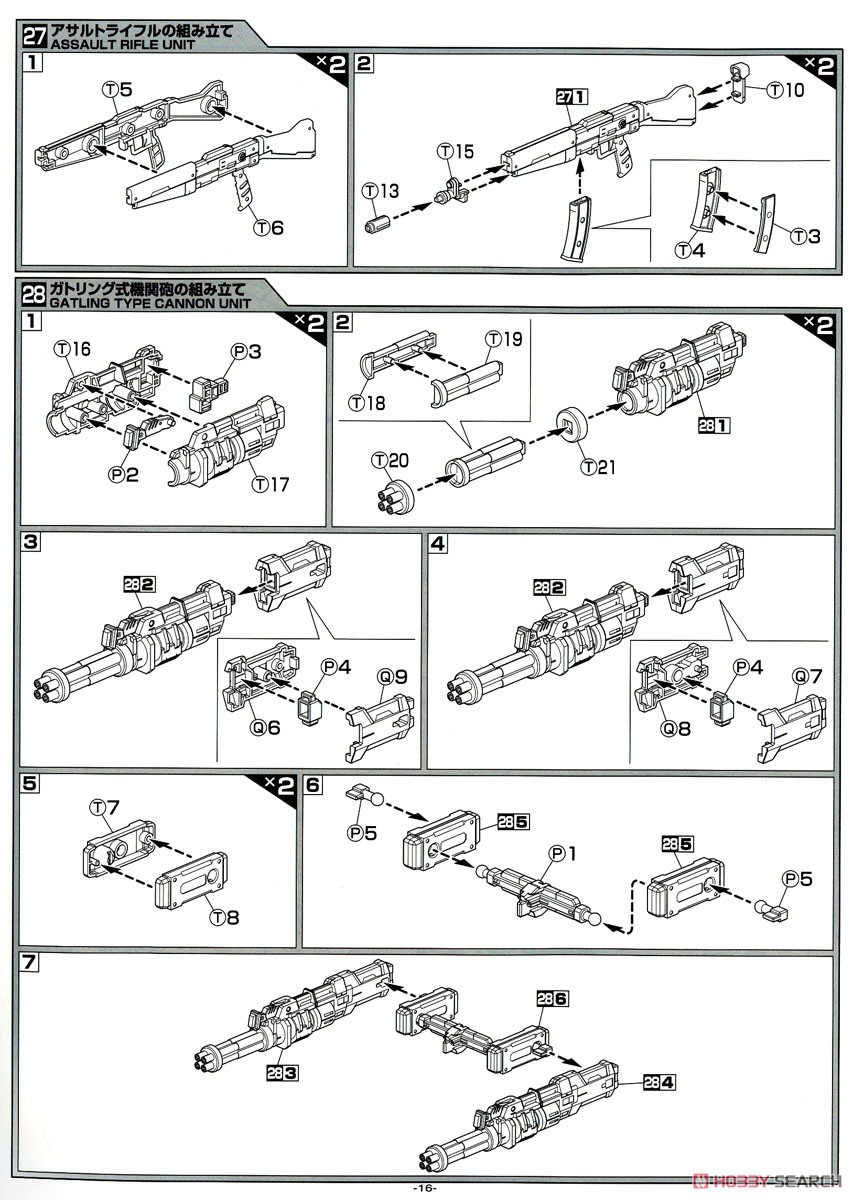 27 アサルトライフルの組み立て
ASSAULT RIFLE UNIT

1 ×2
Ⓣ5
Ⓣ6

2 ×2
27 1
Ⓣ10
Ⓣ15
Ⓣ13
Ⓣ4
Ⓣ3

28 ガトリング式機関砲の組み立て
GATLING TYPE CANNON UNIT

1 ×2
Ⓣ16
Ⓟ3
Ⓟ2
Ⓣ17

2 ×2
Ⓣ19
Ⓣ18
Ⓣ20
Ⓣ21
28 1

3
28 2
Ⓟ4
Ⓠ9
Ⓠ6

4
28 2
Ⓟ4
Ⓠ7
Ⓠ8

5 ×2
Ⓣ7
Ⓣ8

6
Ⓟ5
28 5
Ⓟ1
28 5
Ⓟ5

7
28 6
28 3
28 4

-16-

HOBBY SEARCH