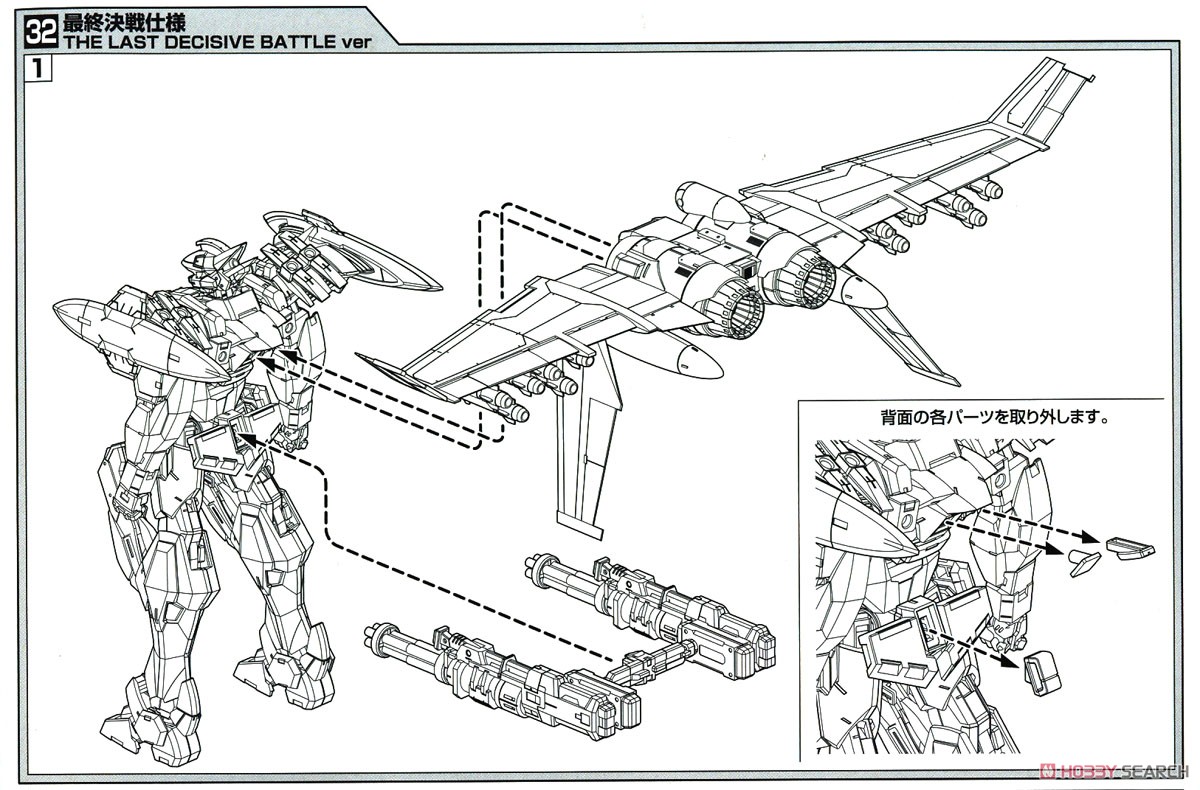 32 最終決戦仕様
THE LAST DECISIVE BATTLE ver

1

背面の各パーツを取り外します。

HOBBY SEARCH