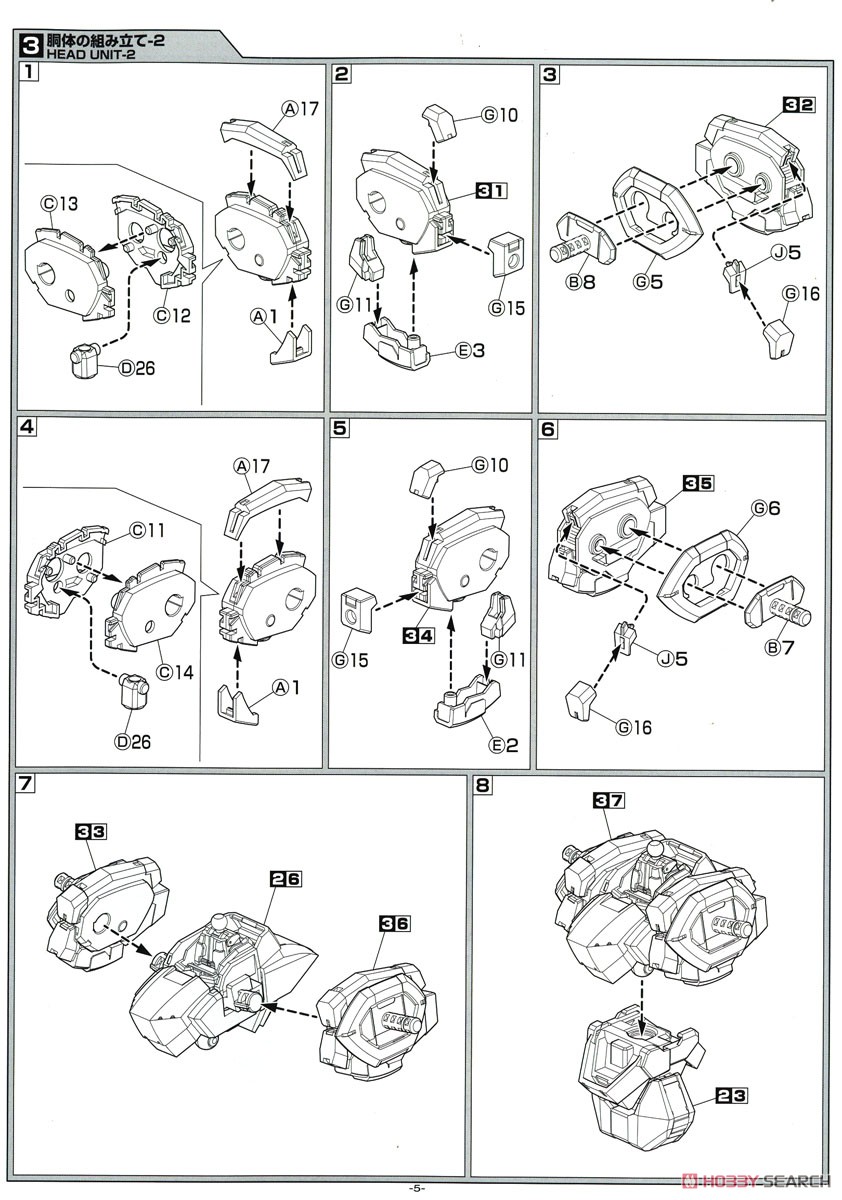 3 胴体の組み立て-2
HEAD UNIT-2

1
Ⓐ17
Ⓒ13
Ⓒ12
Ⓐ1
Ⓓ26

2
Ⓖ10
31
Ⓖ11
Ⓖ15
Ⓔ3

3
32
Ⓑ8
Ⓖ5
Ⓙ5
Ⓖ16

4
Ⓐ17
Ⓒ11
Ⓒ14
Ⓐ1
Ⓓ26

5
Ⓖ10
Ⓖ15
34
Ⓖ11
Ⓔ2

6
35
Ⓖ6
Ⓑ7
Ⓙ5
Ⓖ16

7
33
26
36

8
37
23

-5-

HOBBY SEARCH