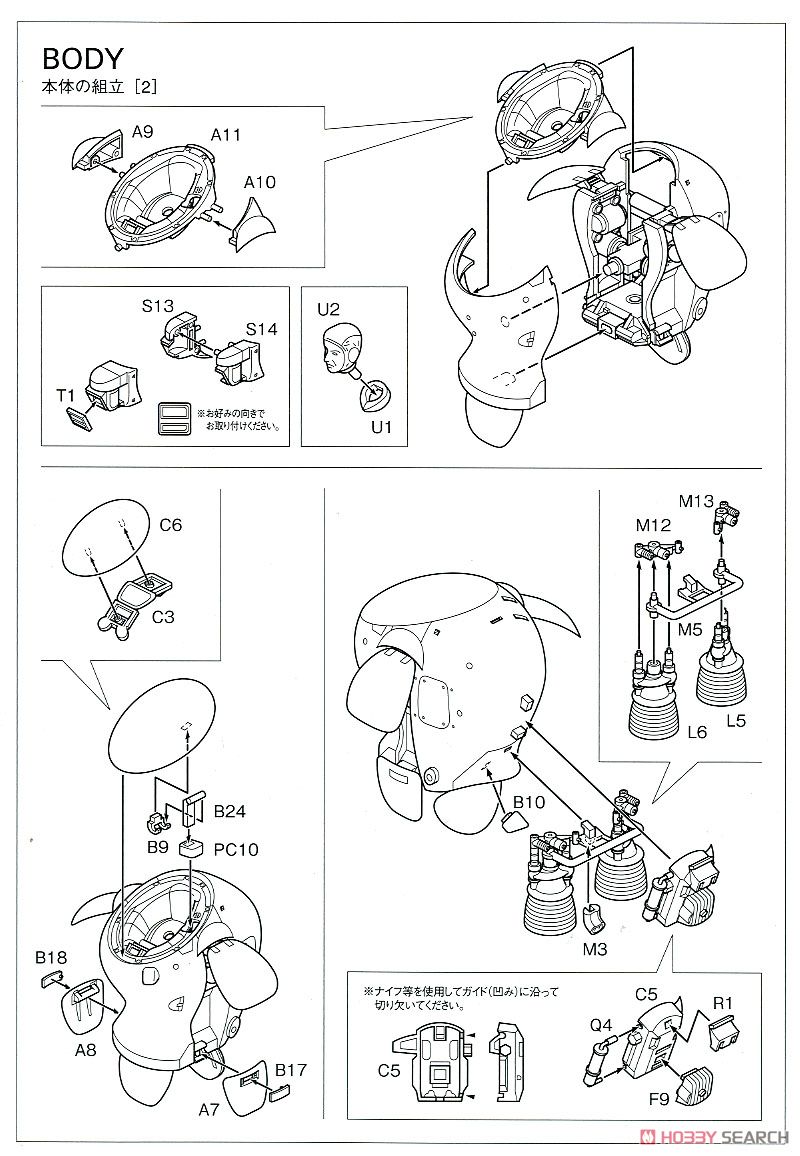 BODY
本体の組立［2］

A9
A11
A10

S13
S14
T1
※お好みの向きでお取り付けください。

U2
U1

C6
C3

B24
B9
PC10

B18
A8
A7
B17

M13
M12
M5
L6
L5

B10
M3

※ナイフ等を使用してガイド(凹み)に沿って切り欠いてください。
C5
C5
Q4
R1
F9

HOBBY SEARCH