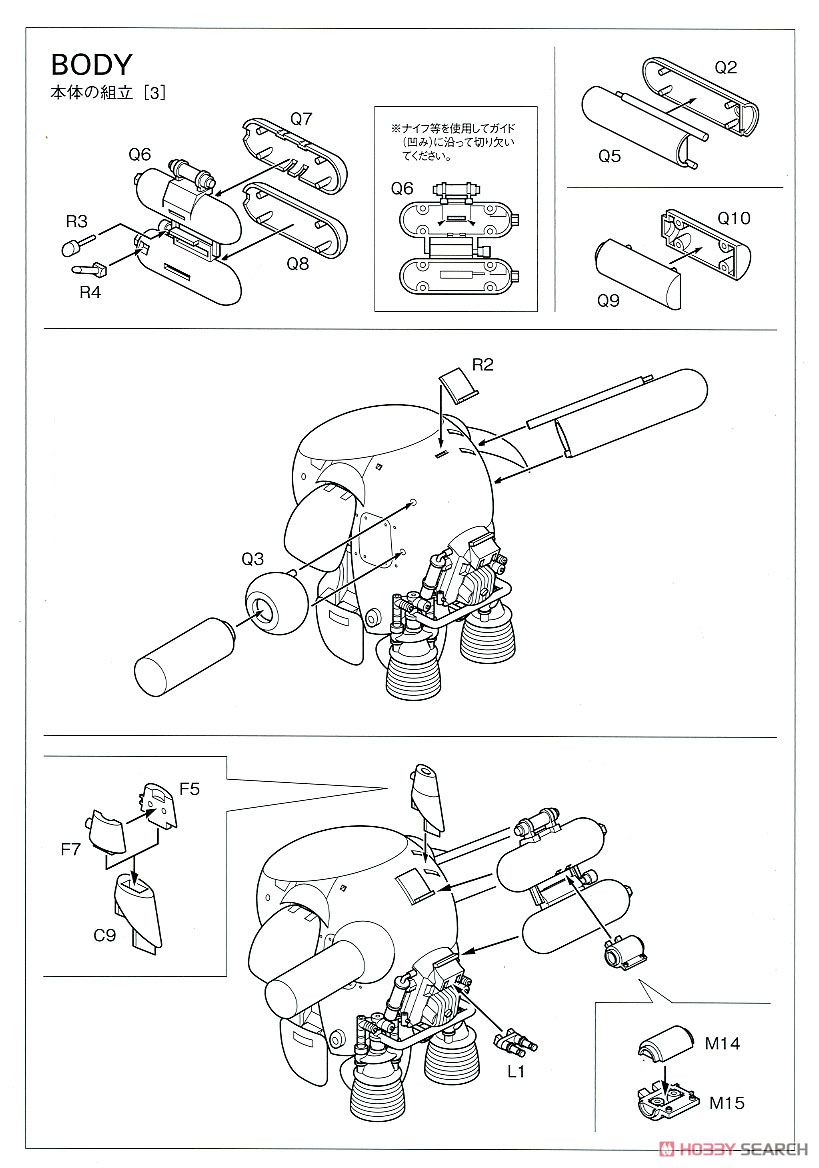 BODY
本体の組立［3］

Q7
Q6
R3
R4
Q8

※ナイフ等を使用してガイド（凹み）に沿って切り欠いてください。
Q6

Q2
Q5

Q10
Q9

R2
Q3

F5
F7
C9

L1
M14
M15

HOBBY SEARCH