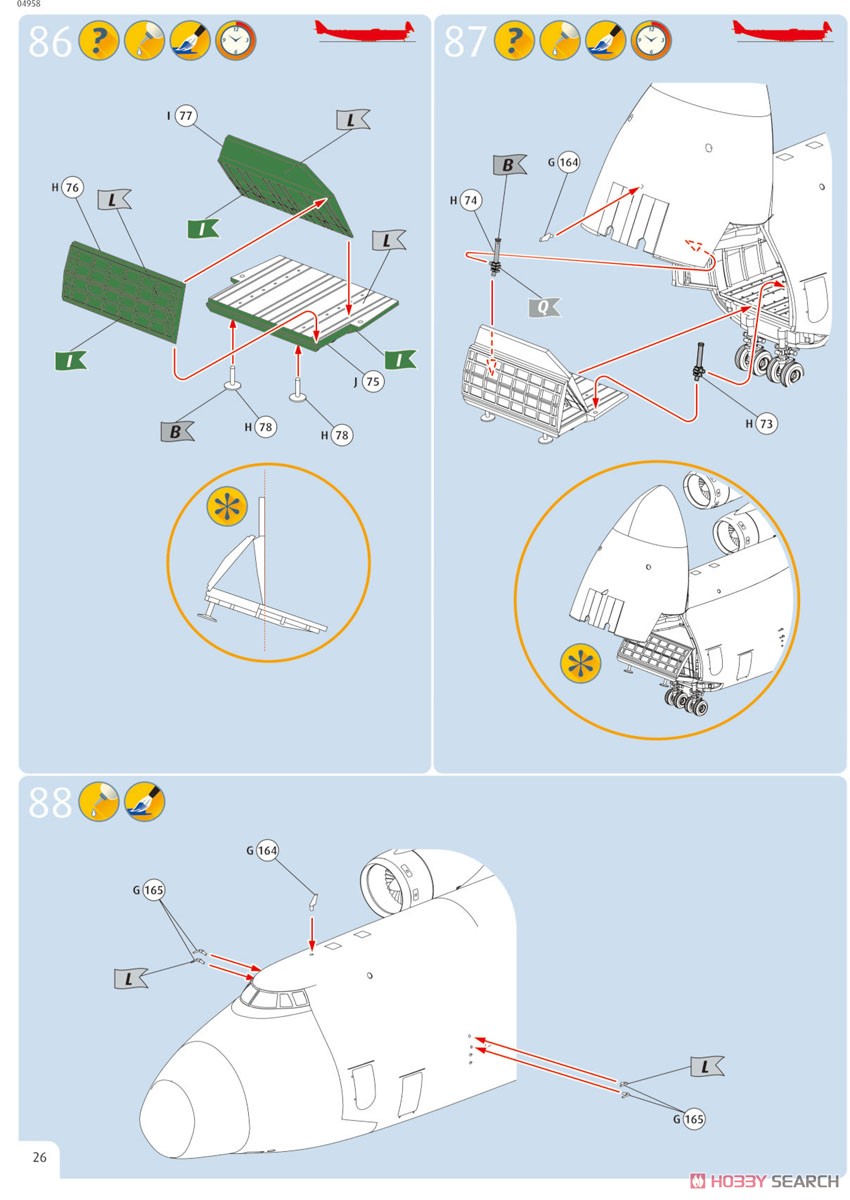 04958

86

I 77
L
H 76
L
I
L
I
I
J 75
B
H 78
H 78

87

B
G 164
H 74
Q
H 73

88

G 164
G 165
L
L
G 165

26

HOBBY SEARCH