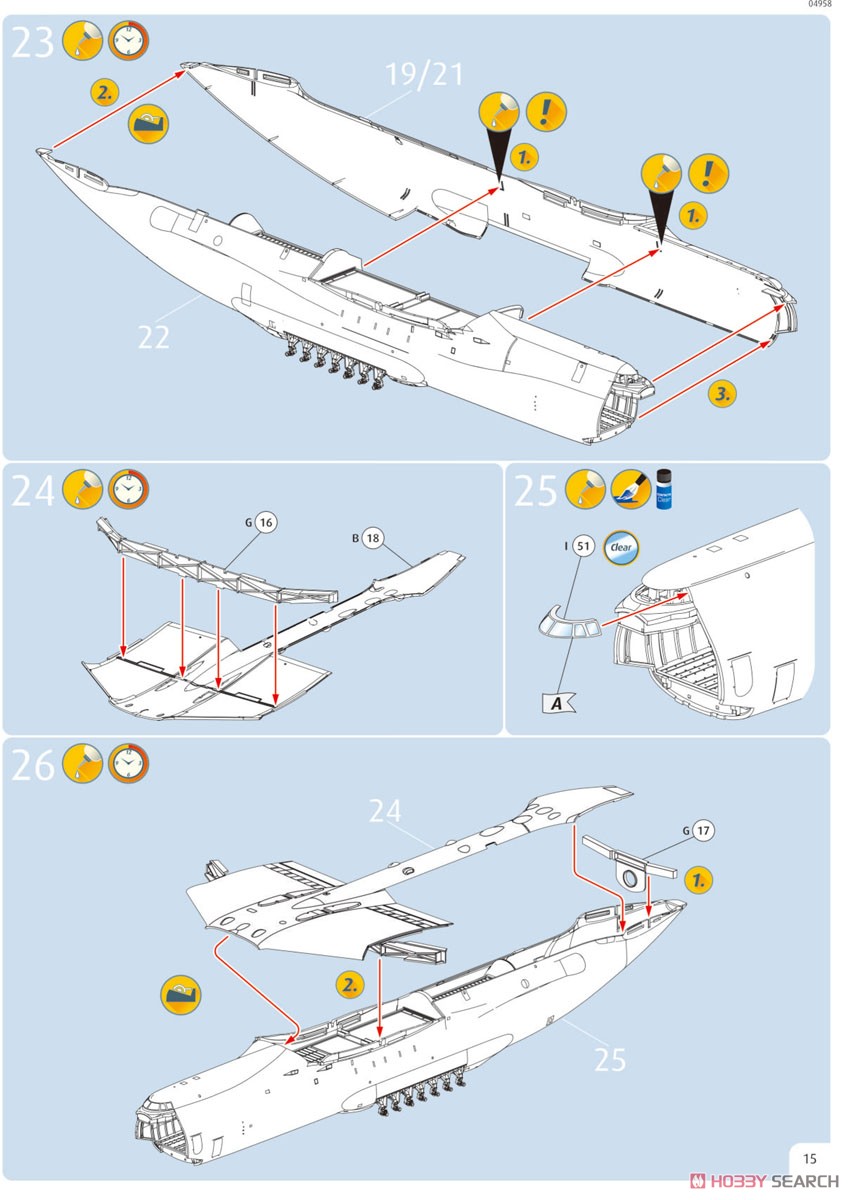 04958

23

2.

19/21

1.

1.

22

3.

24

G 16

B 18

25

I 51

Clear

A

26

24

G 17

1.

2.

25

15

HOBBY SEARCH