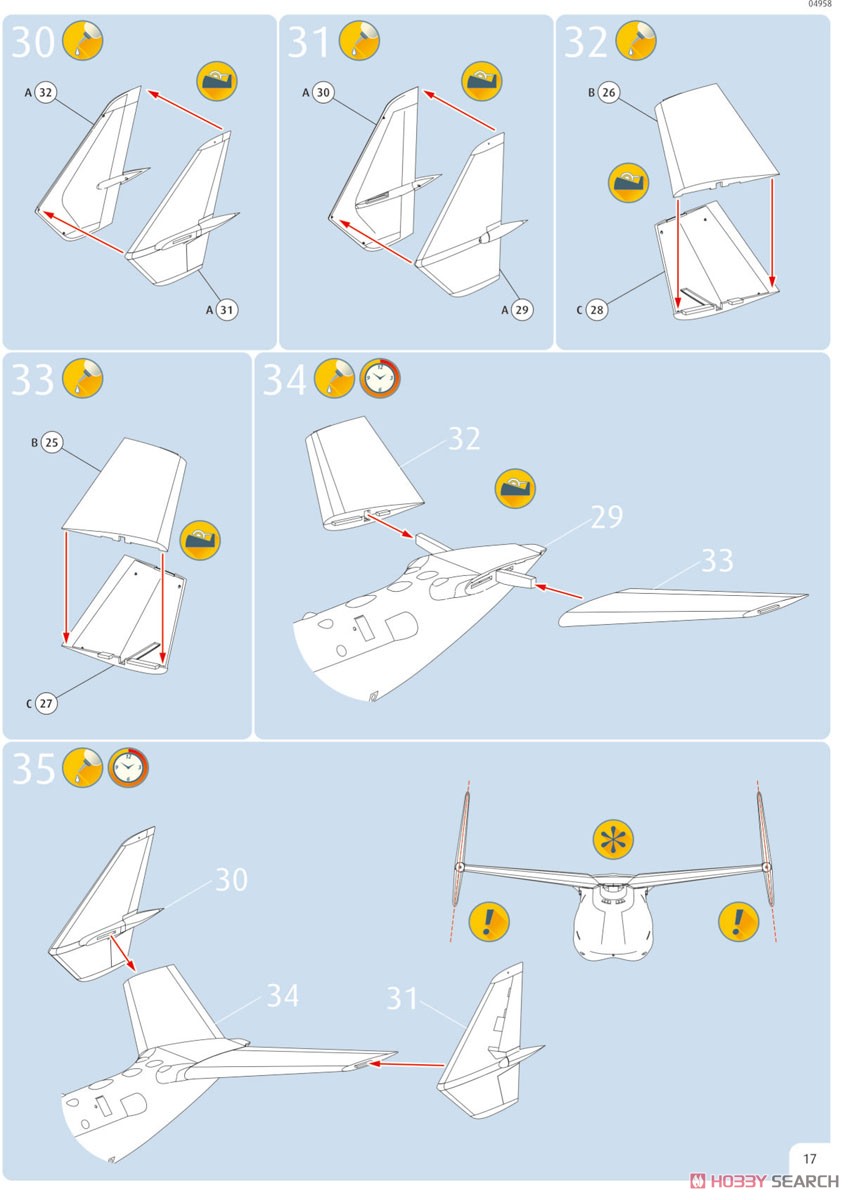 04958

30

A 32

A 31

31

A 30

A 29

32

B 26

C 28

33

B 25

C 27

34

32

29

33

35

30

34

31

17

HOBBY SEARCH